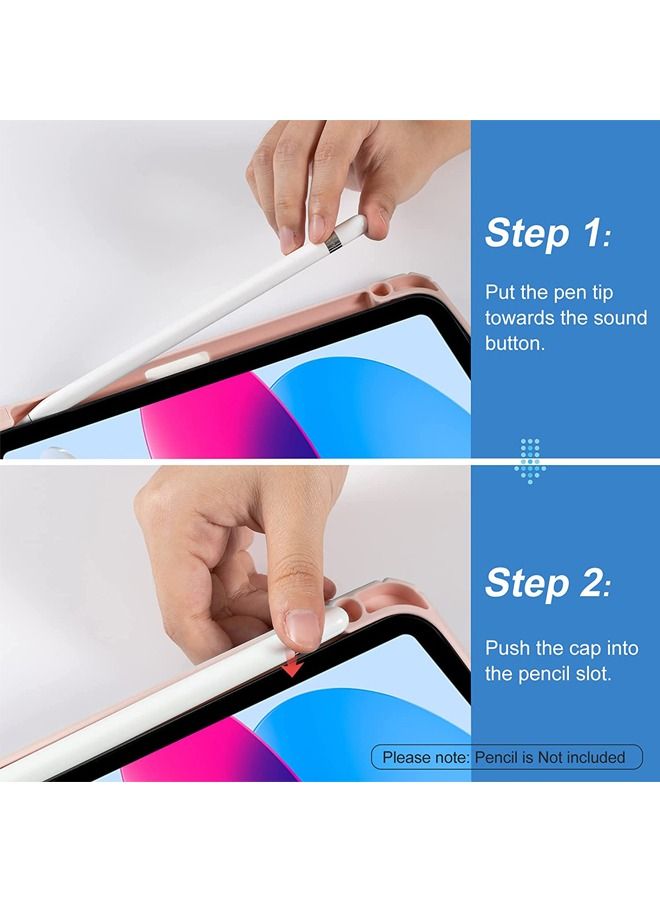 Step 1:

Put the pen tip towards the sound button.

Step 2:

Push the cap into the pencil slot.

Please note: Pencil is Not included