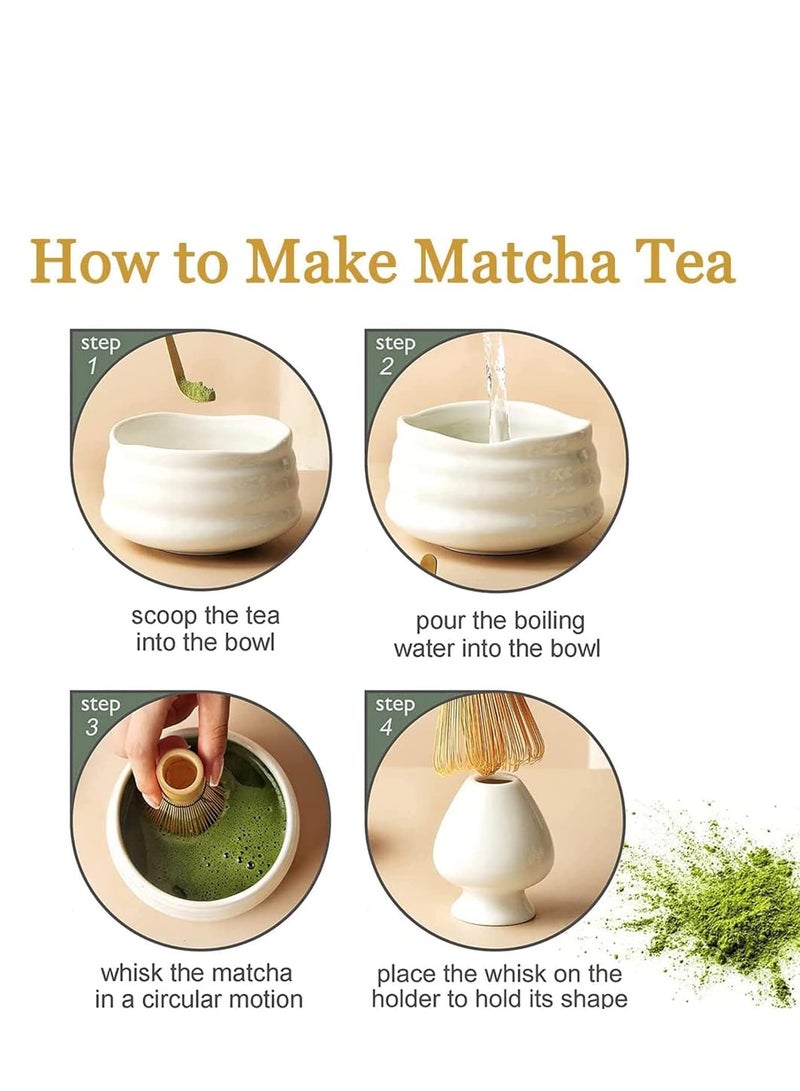 How to Make Matcha Tea

step 1

scoop the tea into the bowl

step 2

pour the boiling water into the bowl

step 3

whisk the matcha in a circular motion

step 4

place the whisk on the holder to hold its shape