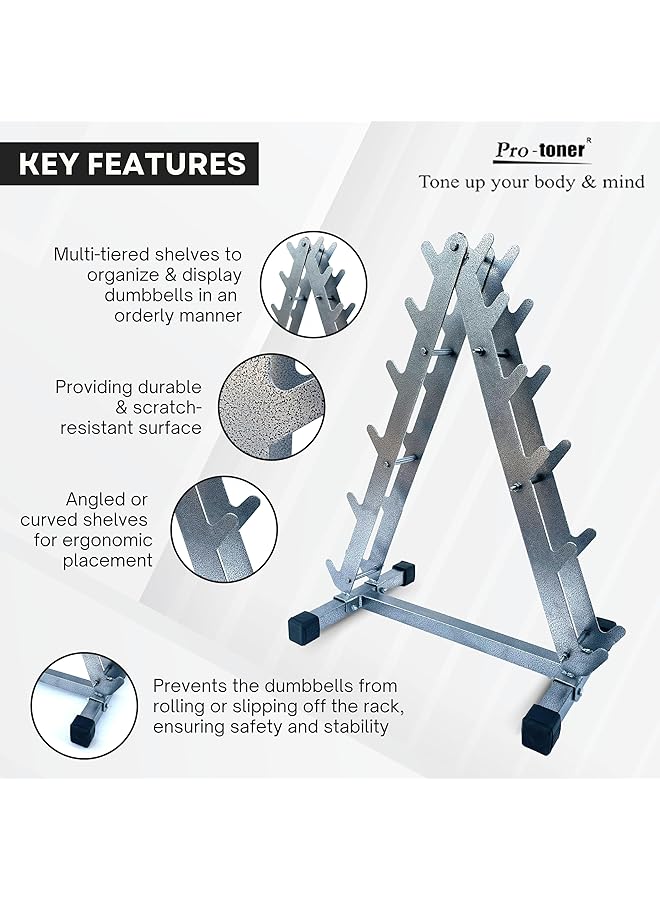 KEY FEATURES

Pro-toner R
Tone up your body & mind

Multi-tiered shelves to organize & display dumbbells in an orderly manner

Providing durable & scratch-resistant surface

Angled or curved shelves for ergonomic placement

Prevents the dumbbells from rolling or slipping off the rack, ensuring safety and stability