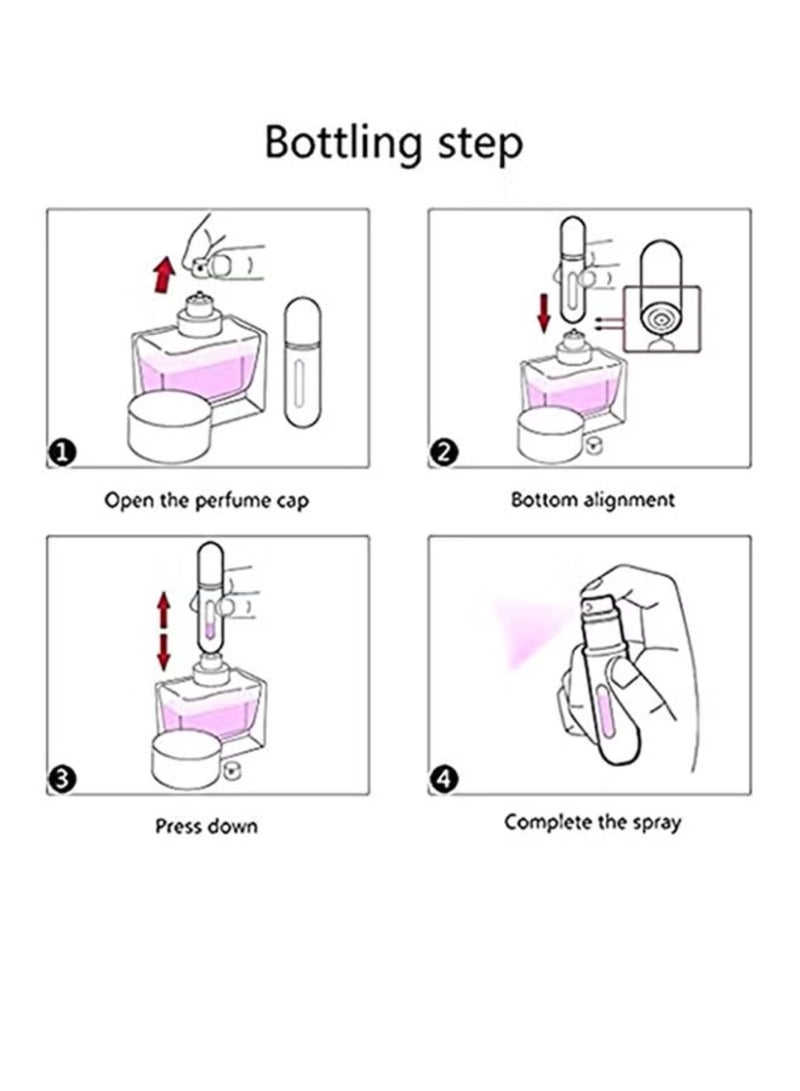 Bottling step

1

Open the perfume cap

2

Bottom alignment

3

Press down

4

Complete the spray