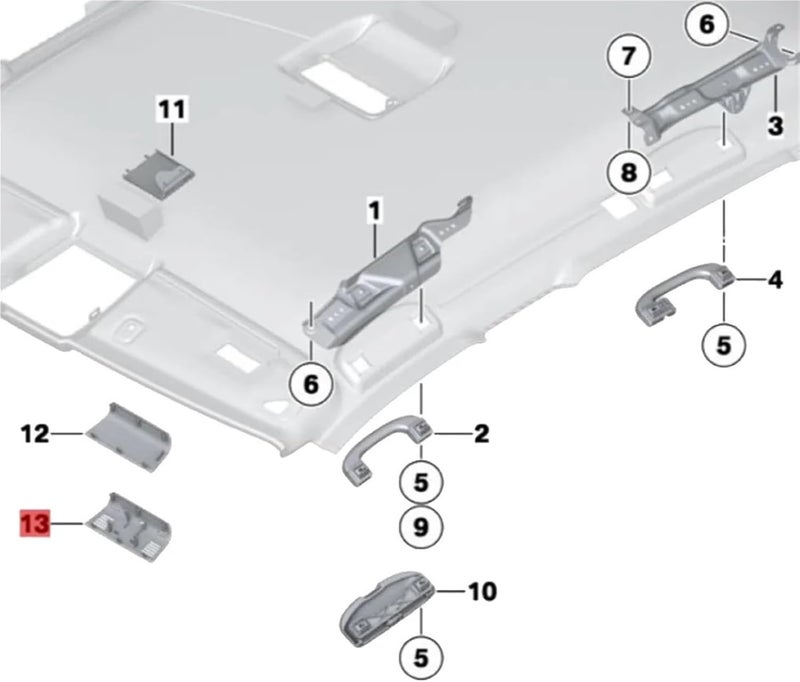 6
7
3
11
8
1
4
5
6
12
2
5
13
9
10
5