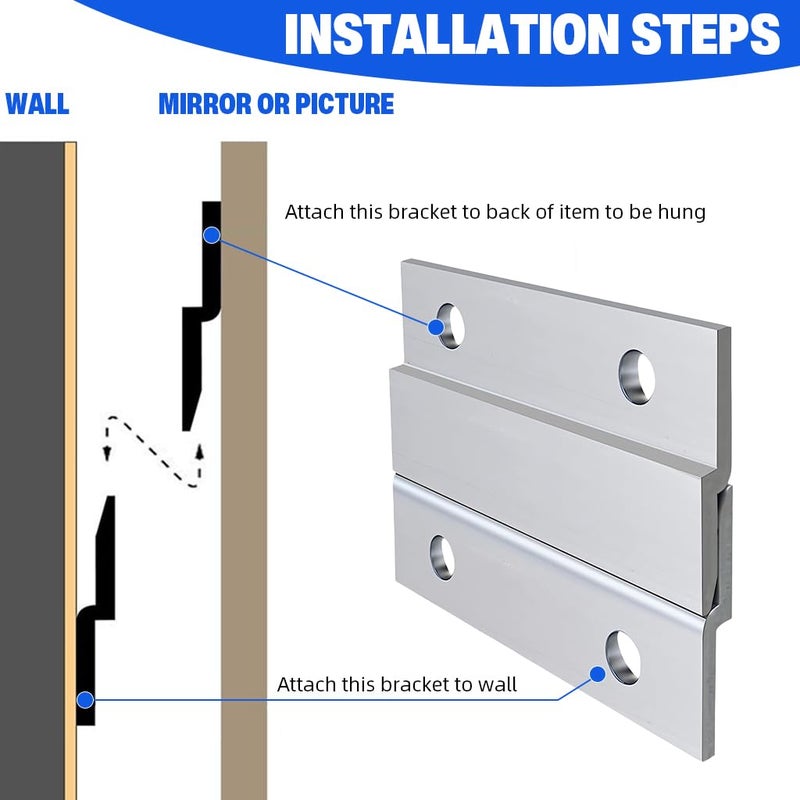 INSTALLATION STEPS

WALL

MIRROR OR PICTURE

Attach this bracket to back of item to be hung

Attach this bracket to wall