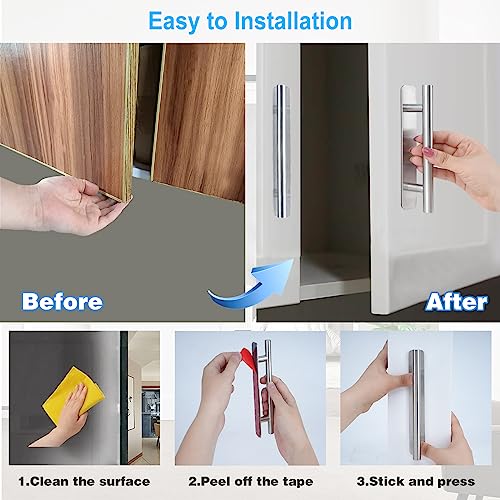 Easy to Installation

Before

After

1.Clean the surface

2.Peel off the tape

3.Stick and press