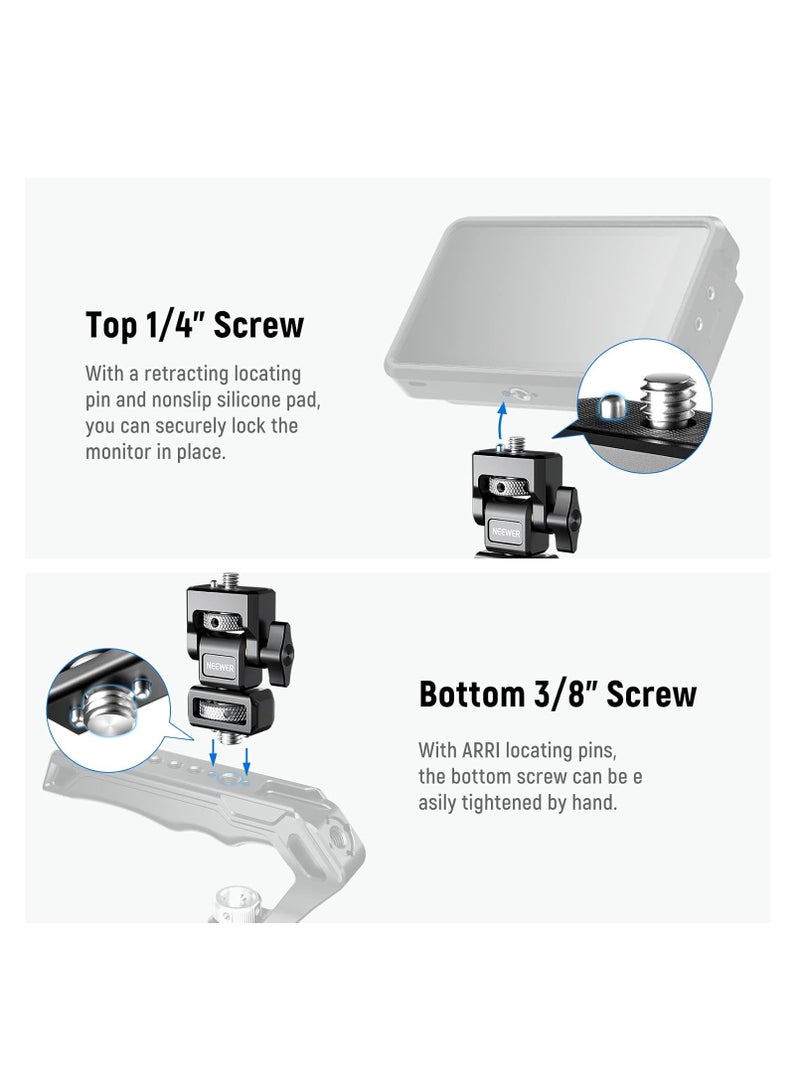 Top 1/4" Screw

With a retracting locating pin and nonslip silicone pad, you can securely lock the monitor in place.

NEEWER

NEEWER

Bottom 3/8" Screw

With ARRI locating pins, the bottom screw can be e asily tightened by hand.