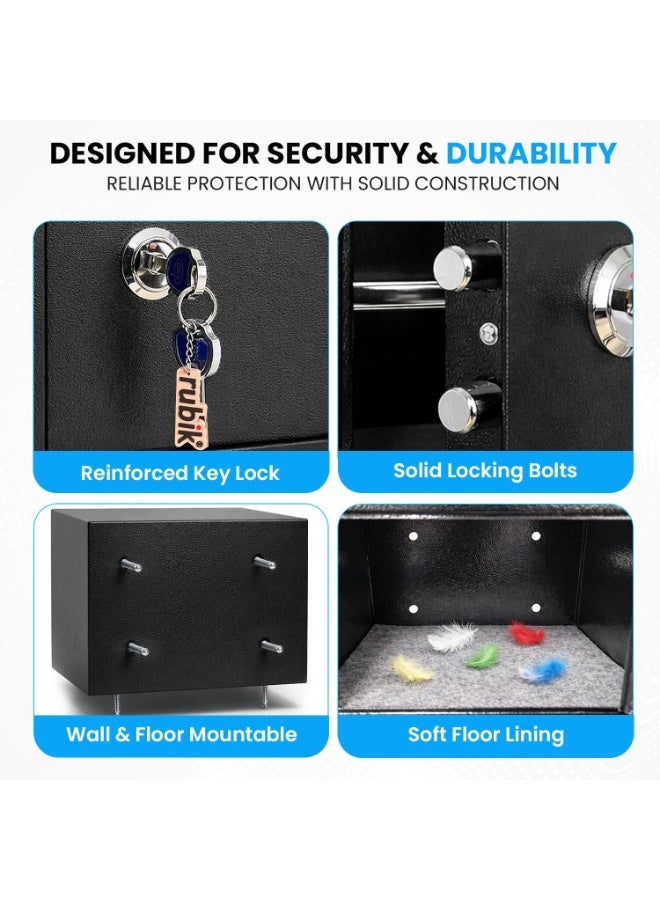 DESIGNED FOR SECURITY & DURABILITY
RELIABLE PROTECTION WITH SOLID CONSTRUCTION

rubik

Reinforced Key Lock

Solid Locking Bolts

Wall & Floor Mountable

Soft Floor Lining