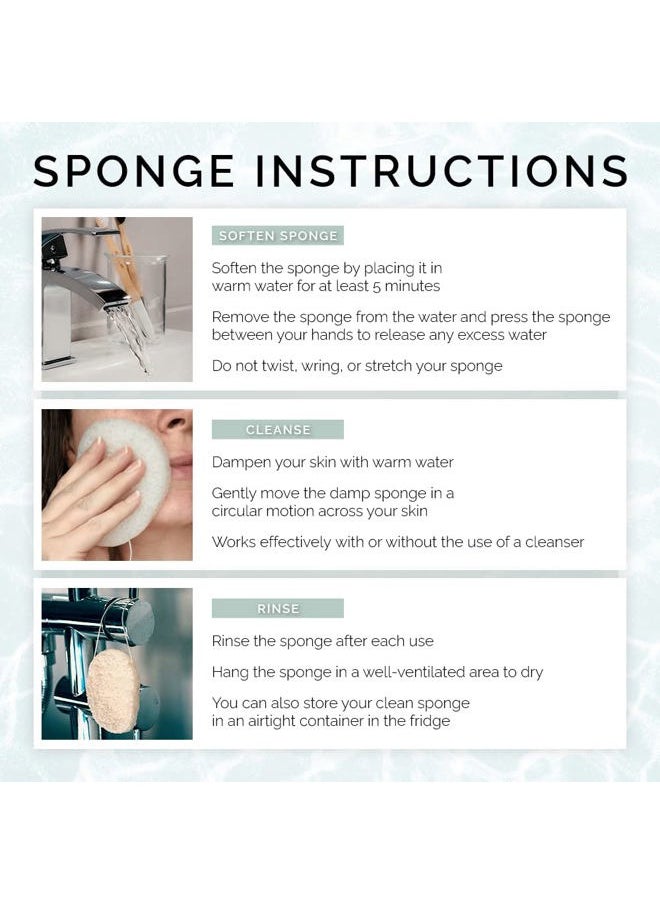 SPONGE INSTRUCTIONS

SOFTEN SPONGE

Soften the sponge by placing it in warm water for at least 5 minutes

Remove the sponge from the water and press the sponge between your hands to release any excess water

Do not twist, wring, or stretch your sponge

CLEANSE

Dampen your skin with warm water

Gently move the damp sponge in a circular motion across your skin

Works effectively with or without the use of a cleanser

RINSE

Rinse the sponge after each use

Hang the sponge in a well-ventilated area to dry

You can also store your clean sponge in an airtight container in the fridge