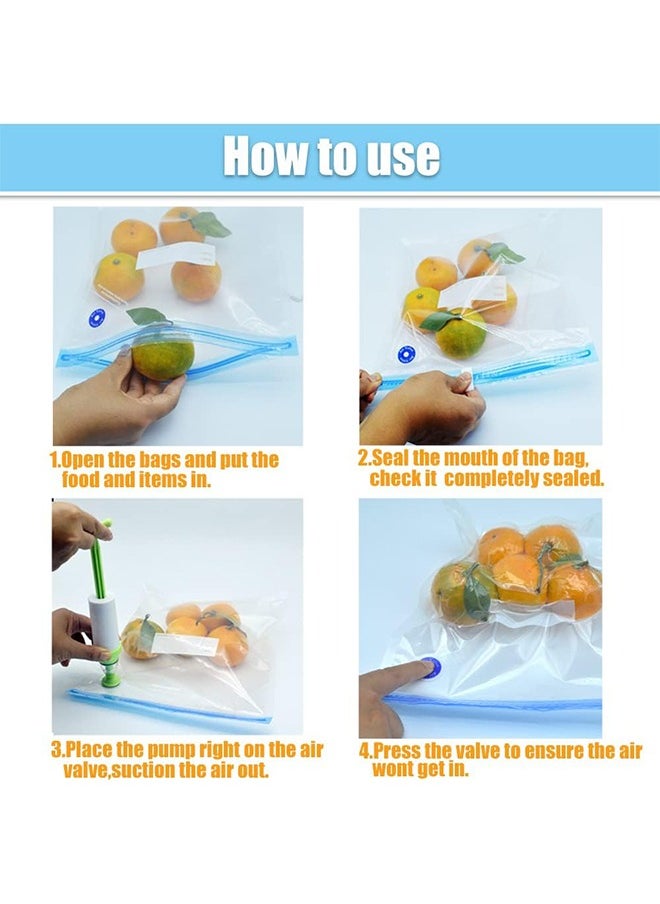 How to use

1.Open the bags and put the food and items in.

2.Seal the mouth of the bag, check it completely sealed.

3.Place the pump right on the air valve,suction the air out.

4.Press the valve to ensure the air wont get in.