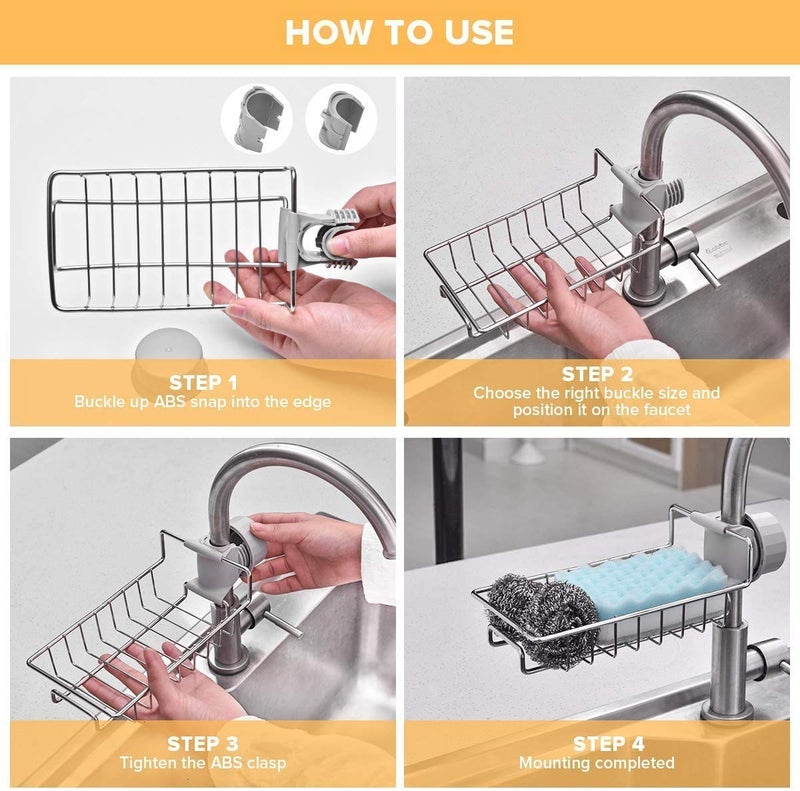 HOW TO USE

STEP 1
Buckle up ABS snap into the edge

STEP 2
Choose the right buckle size and position it on the faucet

STEP 3
Tighten the ABS clasp

STEP 4
Mounting completed