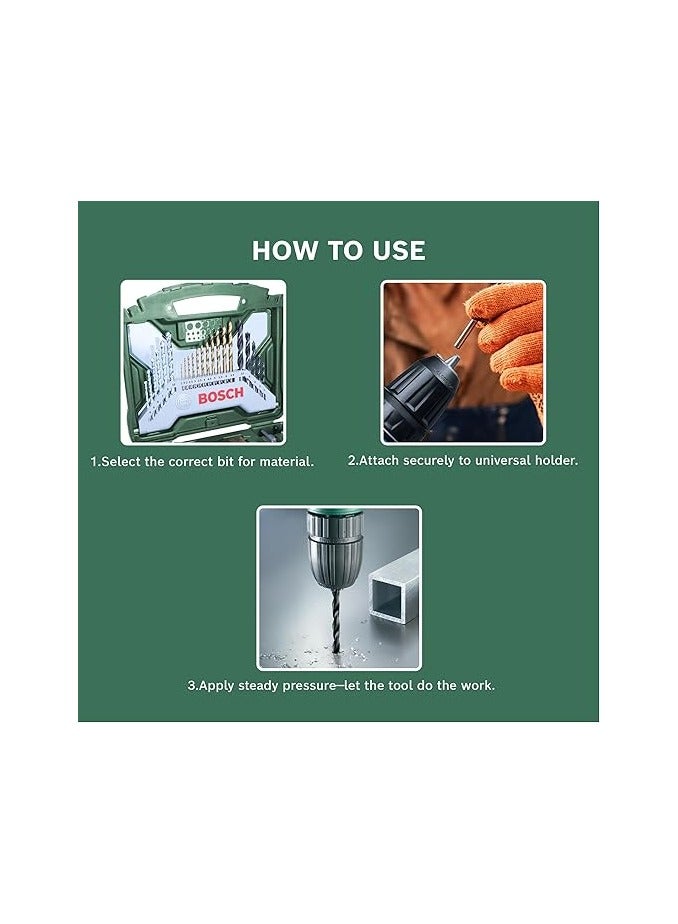 HOW TO USE

BOSCH

1.Select the correct bit for material.

2.Attach securely to universal holder.

3.Apply steady pressure—let the tool do the work.