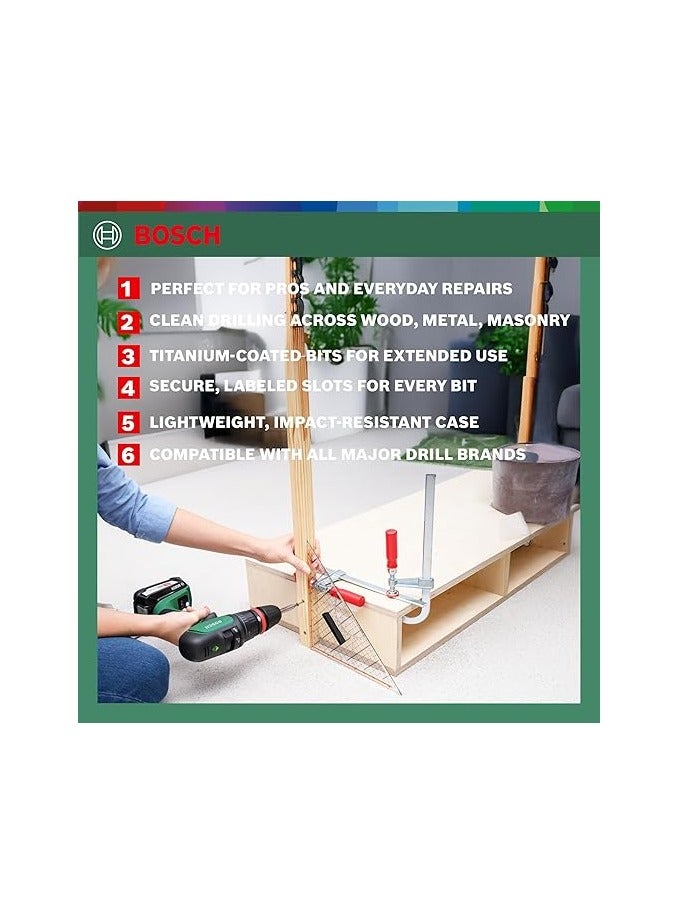 BOSCH

1 PERFECT FOR PROS AND EVERYDAY REPAIRS
2 CLEAN DRILLING ACROSS WOOD, METAL, MASONRY
3 TITANIUM-COATED BITS FOR EXTENDED USE
4 SECURE, LABELED SLOTS FOR EVERY BIT
5 LIGHTWEIGHT, IMPACT-RESISTANT CASE
6 COMPATIBLE WITH ALL MAJOR DRILL BRANDS

BOSCH