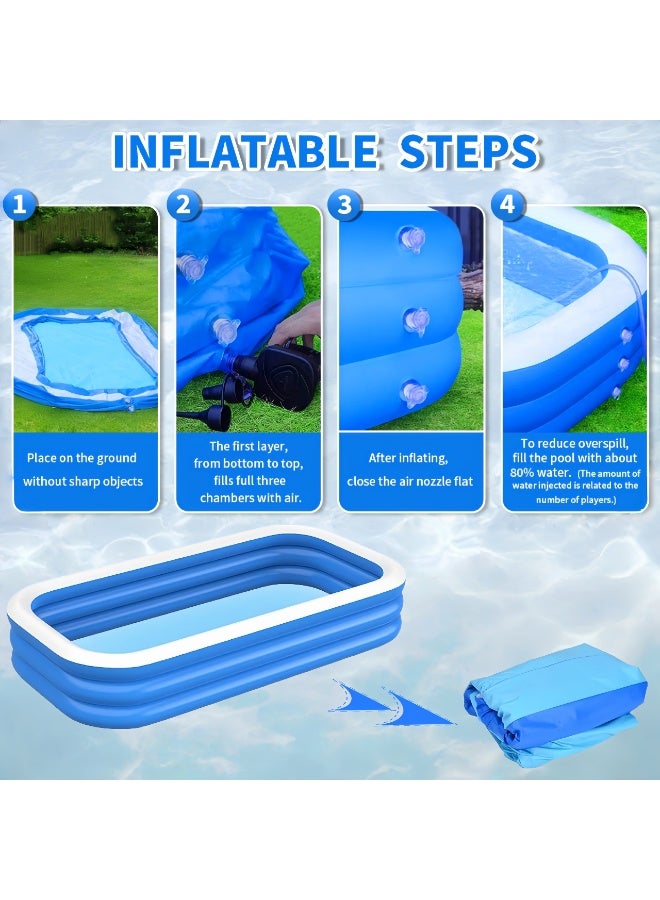 INFLATABLE STEPS

1

Place on the ground without sharp objects

2

The first layer, from bottom to top, fills full three chambers with air.

3

After inflating, close the air nozzle flat

4

To reduce overspill, fill the pool with about 80% water. (The amount of water injected is related to the number of players.)