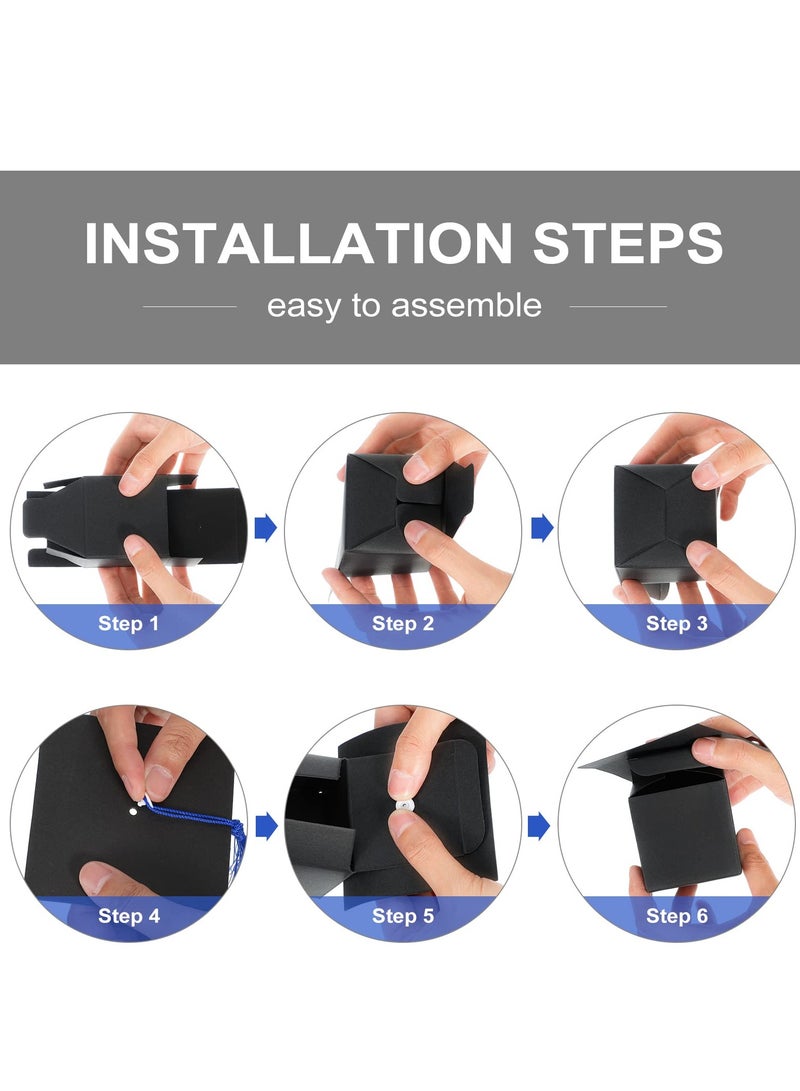 INSTALLATION STEPS

easy to assemble

Step 1

Step 2

Step 3

Step 4

Step 5

Step 6