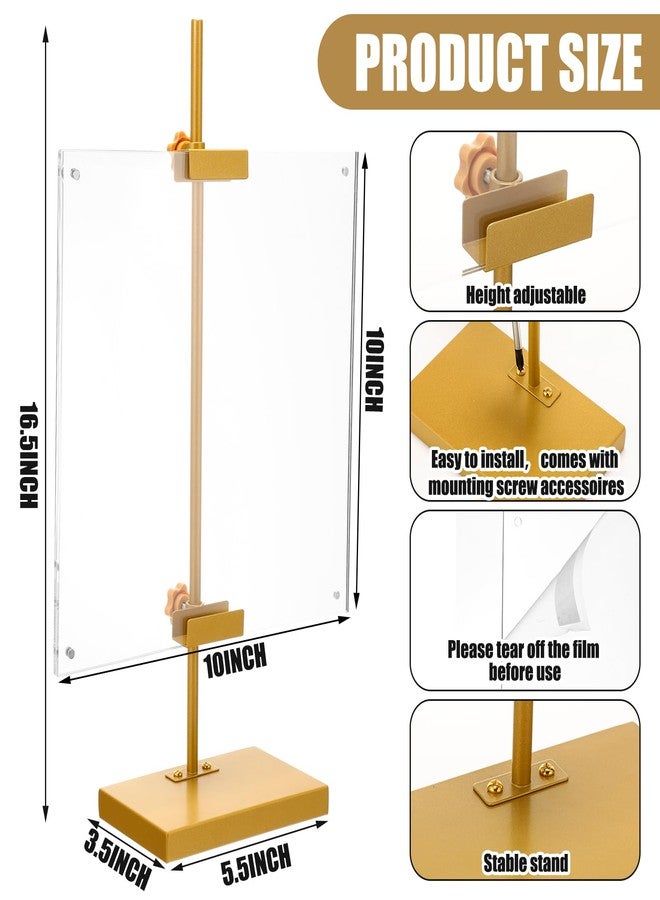 PRODUCT SIZE

16.5INCH

10INCH

10INCH

3.5INCH

5.5INCH

Height adjustable

Easy to install, comes with mounting screw accessoires

Please tear off the film before use

Stable stand