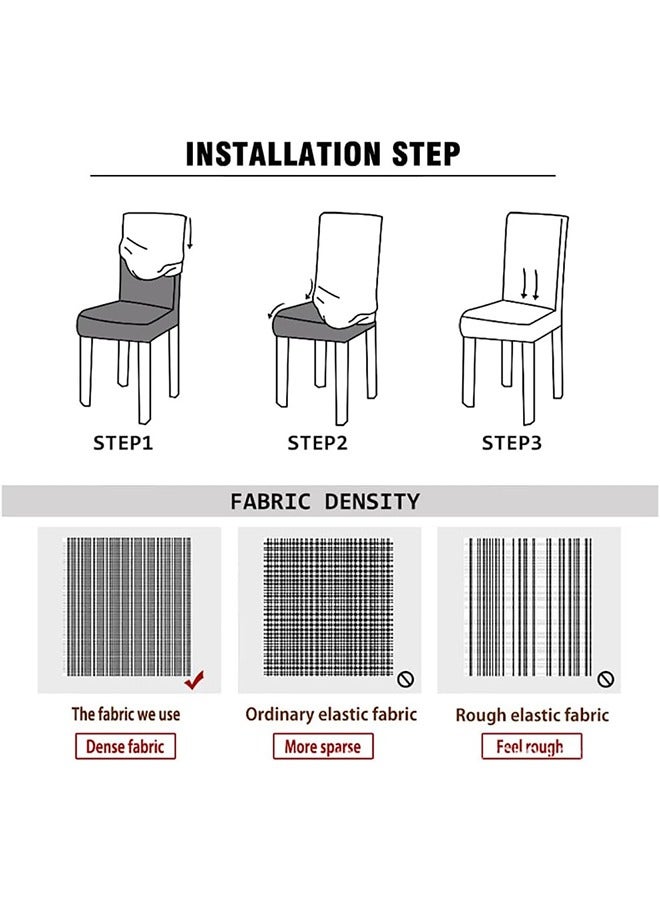 INSTALLATION STEP

STEP1

STEP2

STEP3

FABRIC DENSITY

The fabric we use

Dense fabric

Ordinary elastic fabric

More sparse

Rough elastic fabric

Feel rough