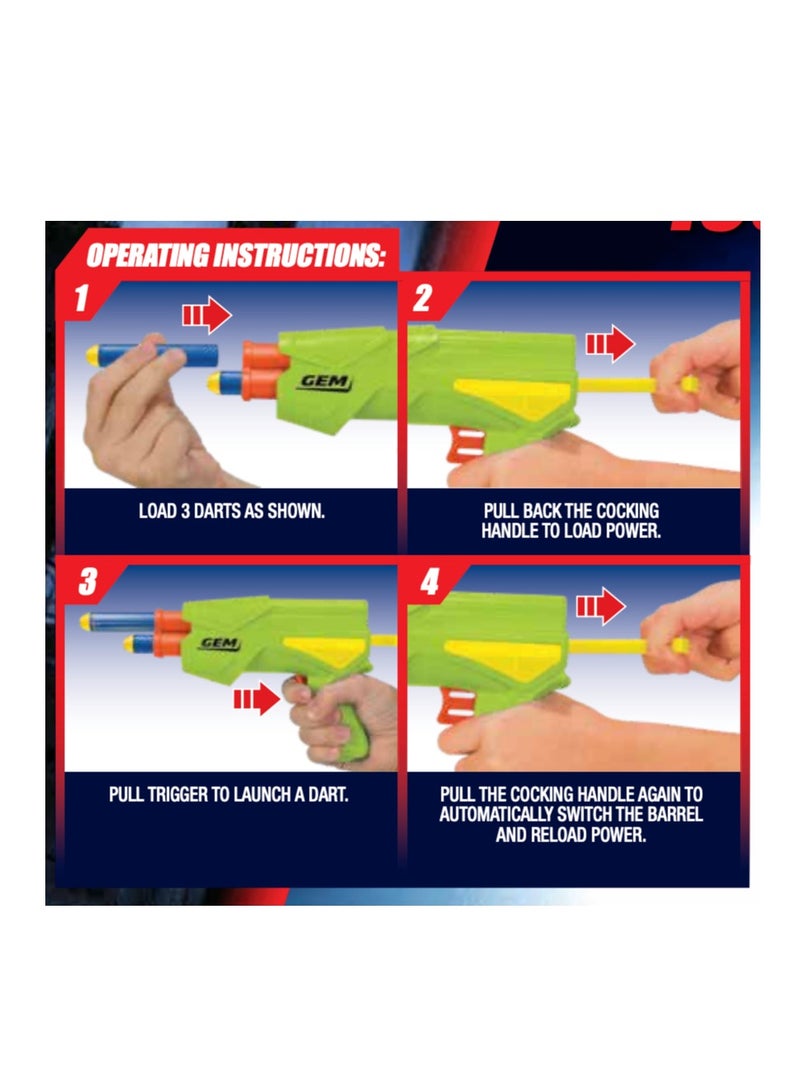 OPERATING INSTRUCTIONS:

1

GEM

LOAD 3 DARTS AS SHOWN.

2

PULL BACK THE COCKING HANDLE TO LOAD POWER.

3

GEM

PULL TRIGGER TO LAUNCH A DART.

4

PULL THE COCKING HANDLE AGAIN TO AUTOMATICALLY SWITCH THE BARREL AND RELOAD POWER.