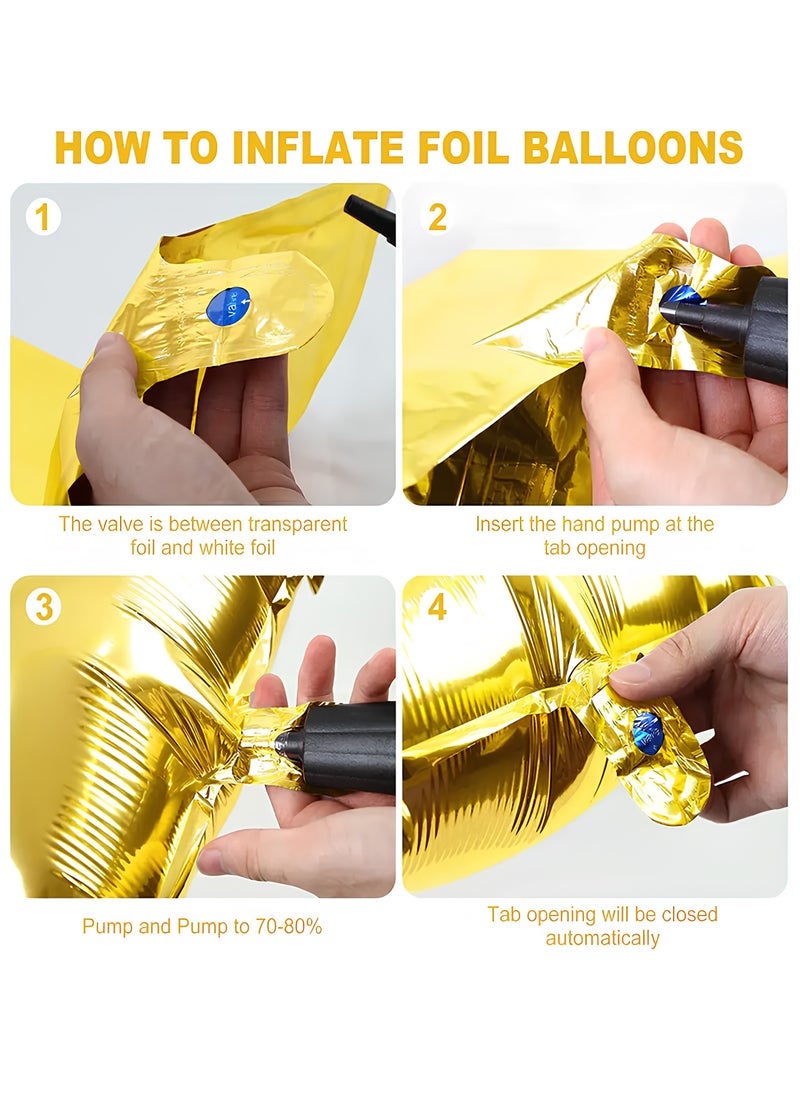 HOW TO INFLATE FOIL BALLOONS

1

valve

The valve is between transparent foil and white foil

2

Insert the hand pump at the tab opening

3

Pump and Pump to 70-80%

4

Tab opening will be closed automatically