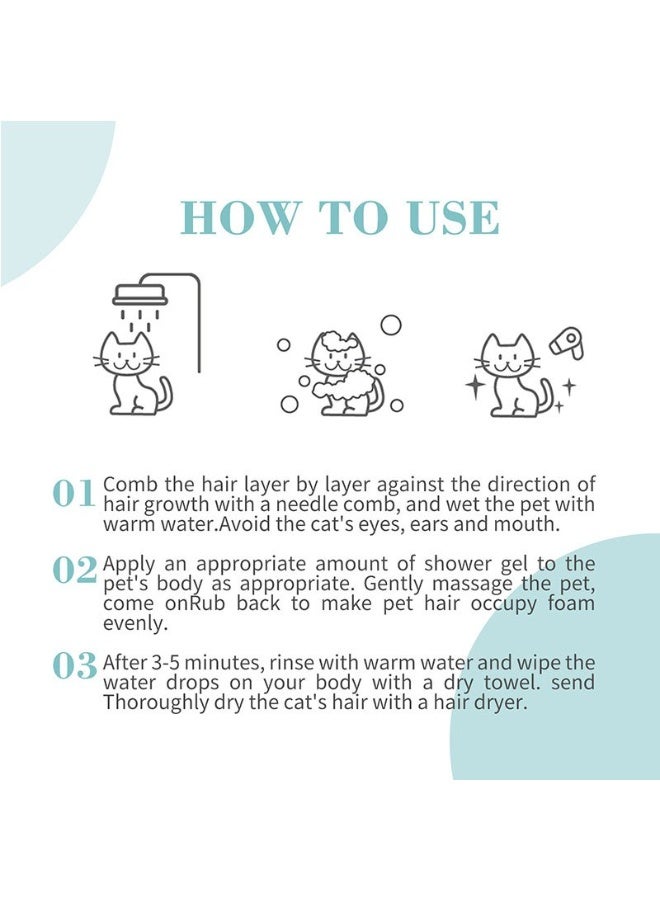 HOW TO USE

01 Comb the hair layer by layer against the direction of hair growth with a needle comb, and wet the pet with warm water.Avoid the cat's eyes, ears and mouth.

02 Apply an appropriate amount of shower gel to the pet's body as appropriate. Gently massage the pet, come onRub back to make pet hair occupy foam evenly.

03 After 3-5 minutes, rinse with warm water and wipe the water drops on your body with a dry towel. send Thoroughly dry the cat's hair with a hair dryer.