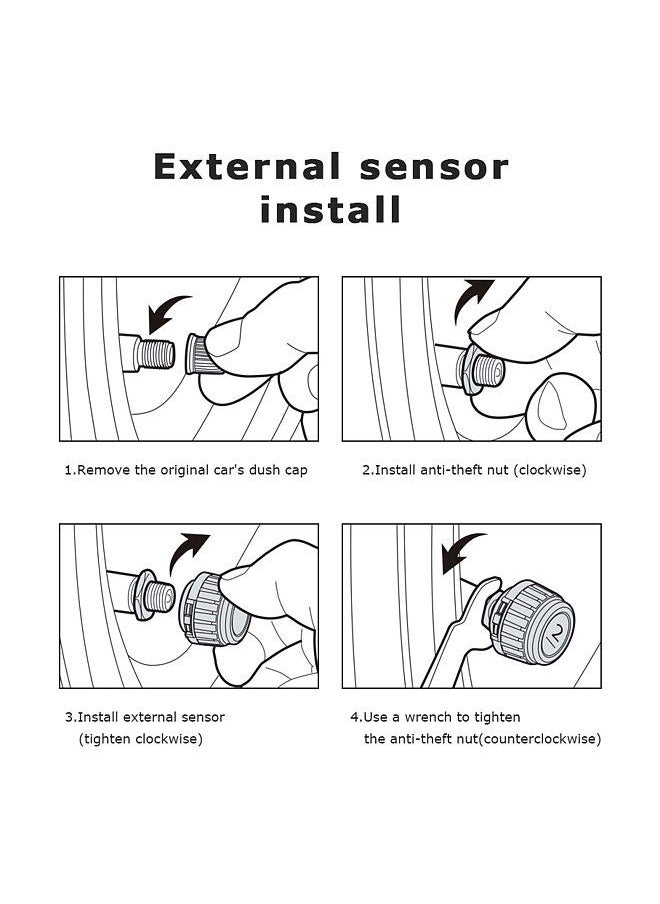 External sensor install

1.Remove the original car's dush cap

2.Install anti-theft nut (clockwise)

2

3.Install external sensor (tighten clockwise)

4.Use a wrench to tighten the anti-theft nut(counterclockwise)