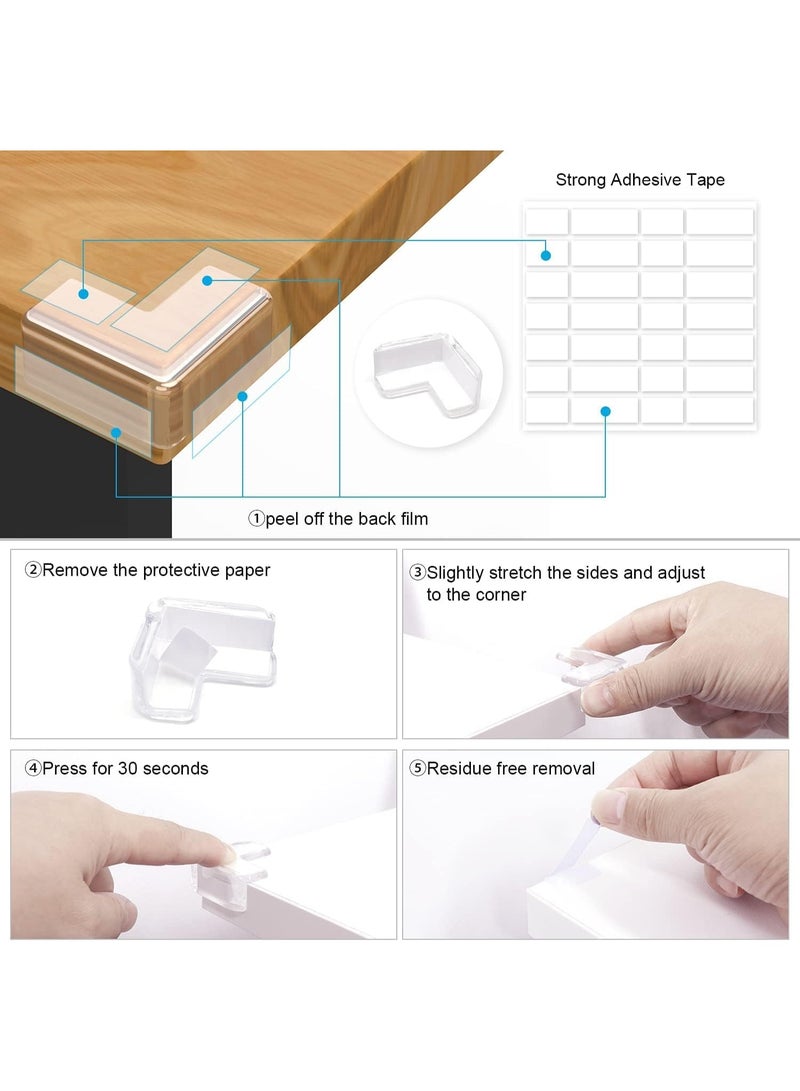 Strong Adhesive Tape

①peel off the back film

②Remove the protective paper

③Slightly stretch the sides and adjust to the corner

④Press for 30 seconds

⑤Residue free removal