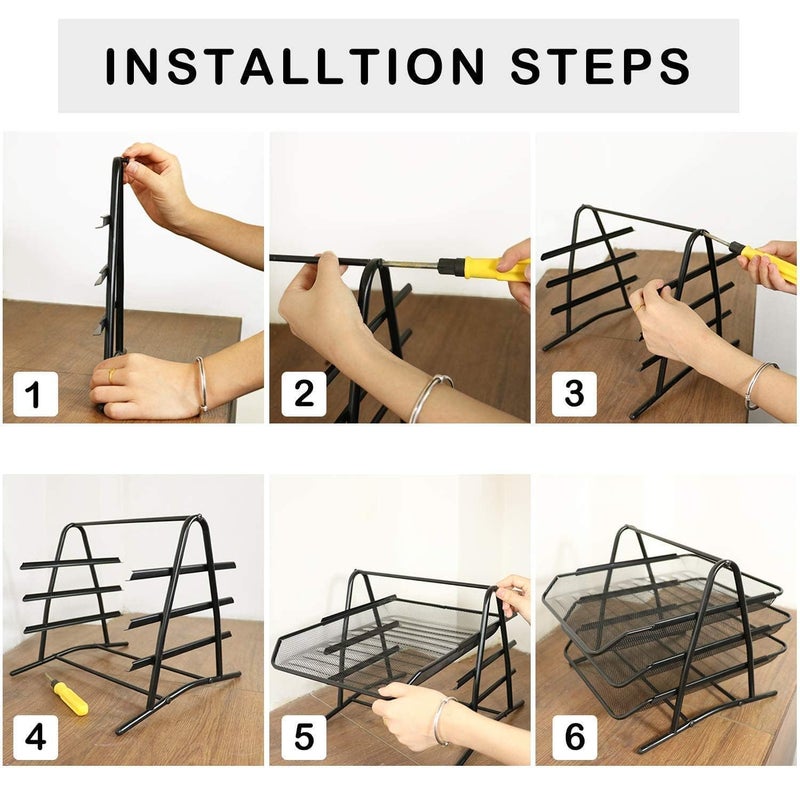 INSTALLTION STEPS

1

2

3

4

5

6