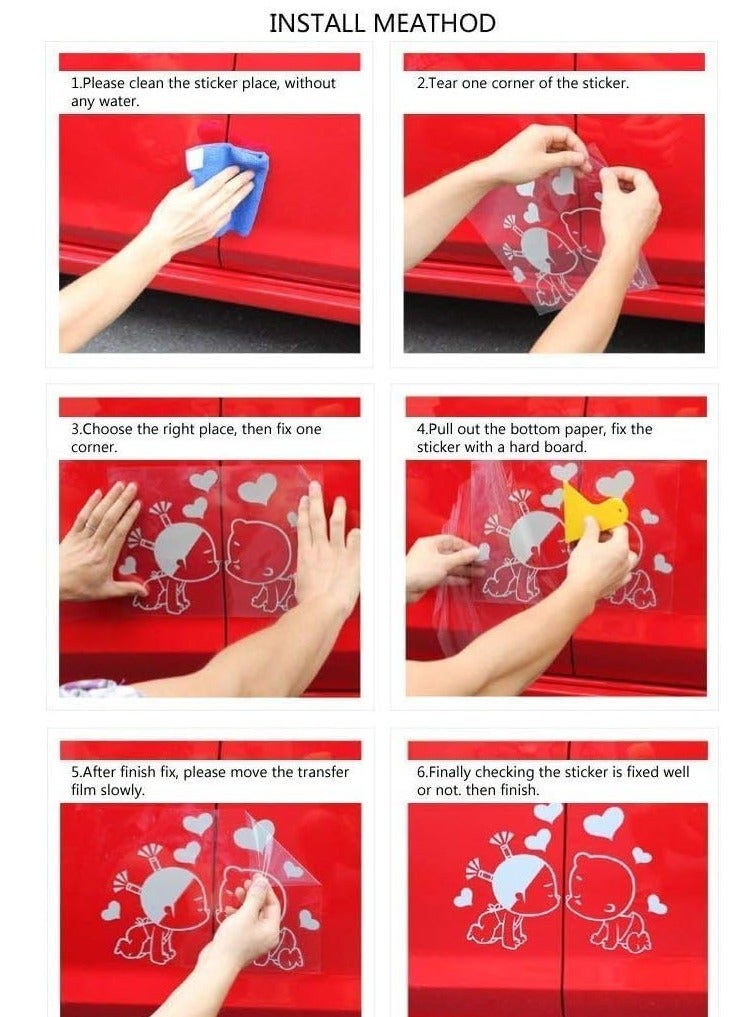 INSTALL MEATHOD

1.Please clean the sticker place, without any water.

2.Tear one corner of the sticker.

3.Choose the right place, then fix one corner.

4.Pull out the bottom paper, fix the sticker with a hard board.

5.After finish fix, please move the transfer film slowly.

6.Finally checking the sticker is fixed well or not. then finish.