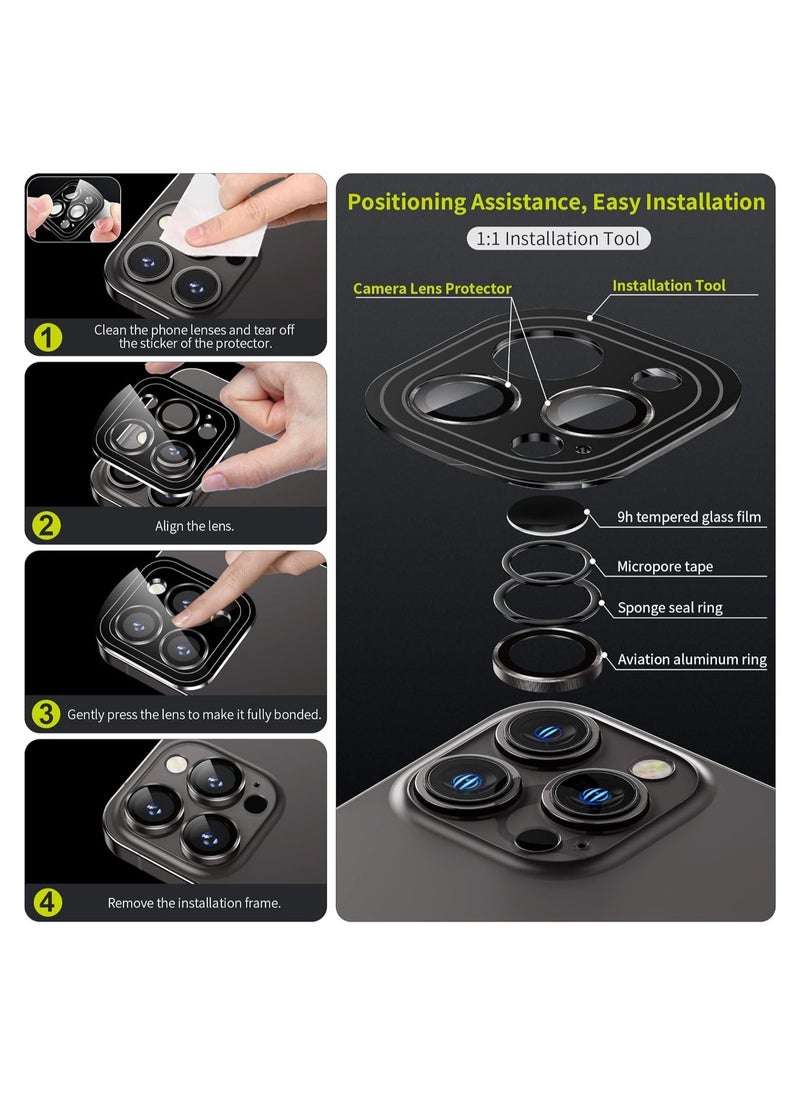 1 Clean the phone lenses and tear off the sticker of the protector.

2 Align the lens.

3 Gently press the lens to make it fully bonded.

4 Remove the installation frame.

Positioning Assistance, Easy Installation

1:1 Installation Tool

Camera Lens Protector

Installation Tool

9h tempered glass film

Micropore tape

Sponge seal ring

Aviation aluminum ring