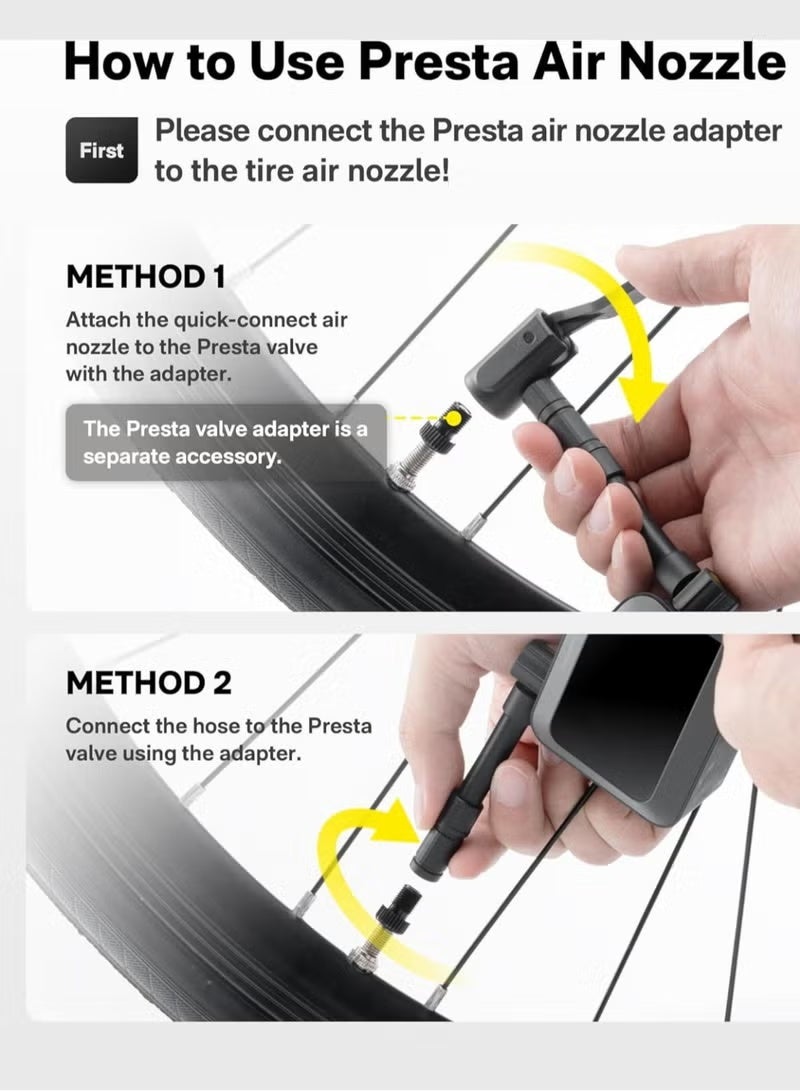 How to Use Presta Air Nozzle

First

Please connect the Presta air nozzle adapter to the tire air nozzle!

METHOD 1

Attach the quick-connect air nozzle to the Presta valve with the adapter.

The Presta valve adapter is a separate accessory.

METHOD 2

Connect the hose to the Presta valve using the adapter.