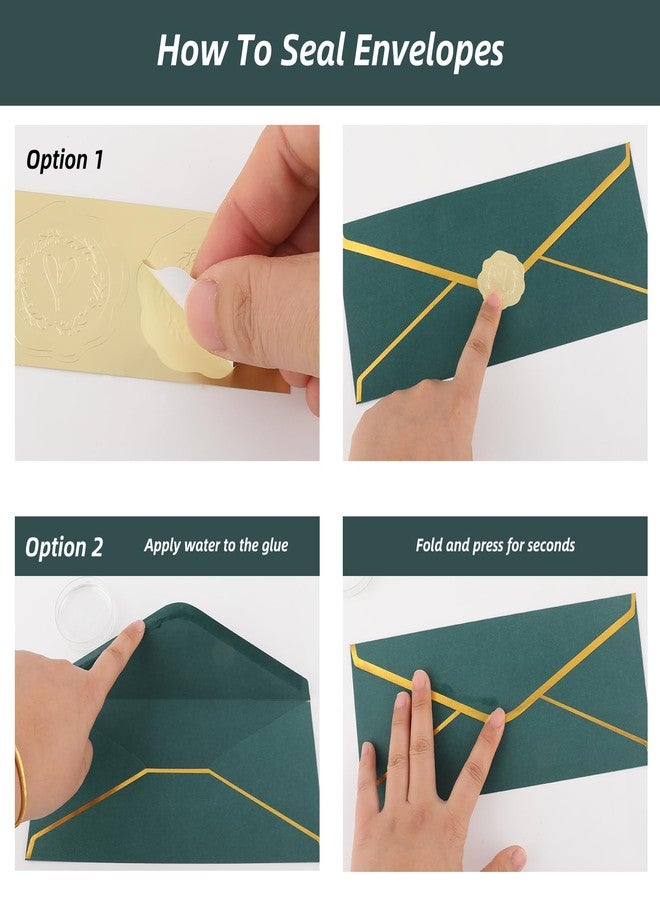 How To Seal Envelopes

Option 1

Option 2

Apply water to the glue

Fold and press for seconds