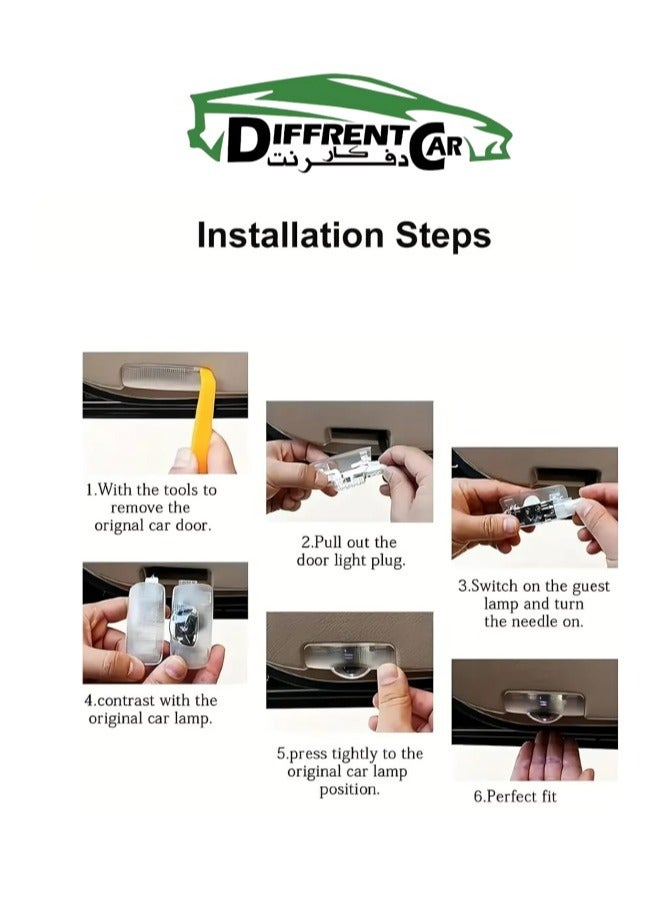 DIFFRENT CAR
دفرنت كار

Installation Steps

1.With the tools to remove the orignal car door.

2.Pull out the door light plug.

3.Switch on the guest lamp and turn the needle on.

4.contrast with the original car lamp.

5.press tightly to the original car lamp position.

6.Perfect fit