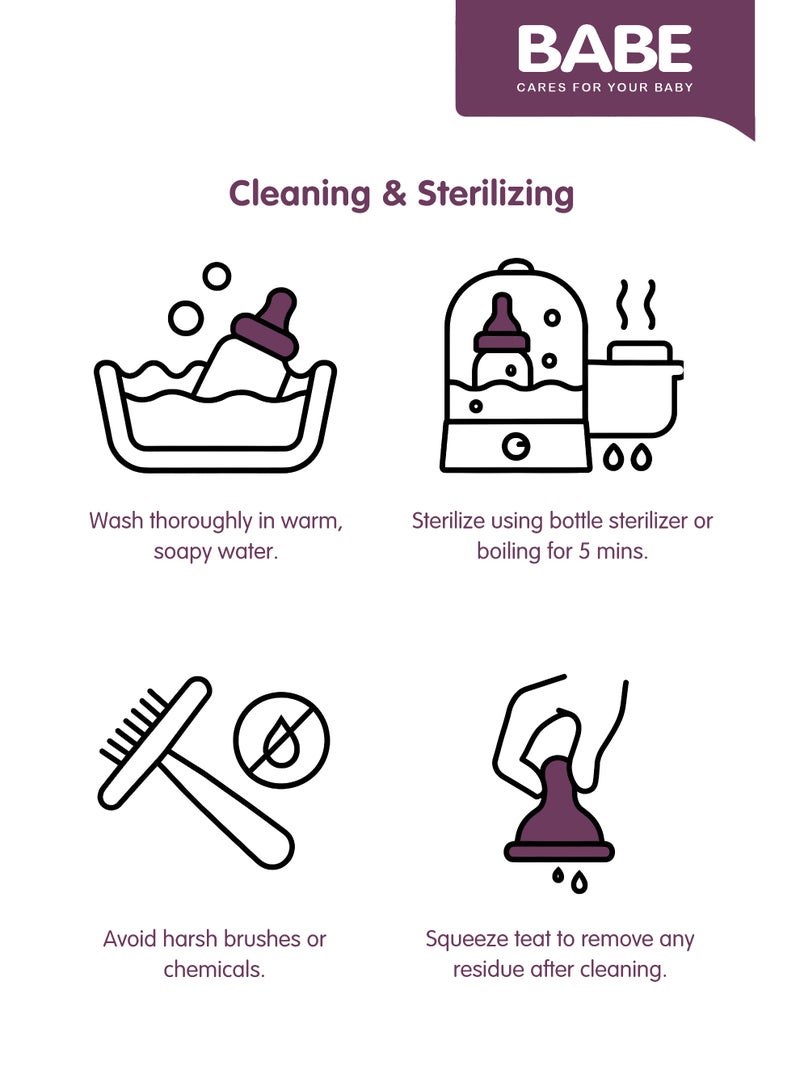 BABE
CARES FOR YOUR BABY

Cleaning & Sterilizing

Wash thoroughly in warm, soapy water.

Sterilize using bottle sterilizer or boiling for 5 mins.

Avoid harsh brushes or chemicals.

Squeeze teat to remove any residue after cleaning.