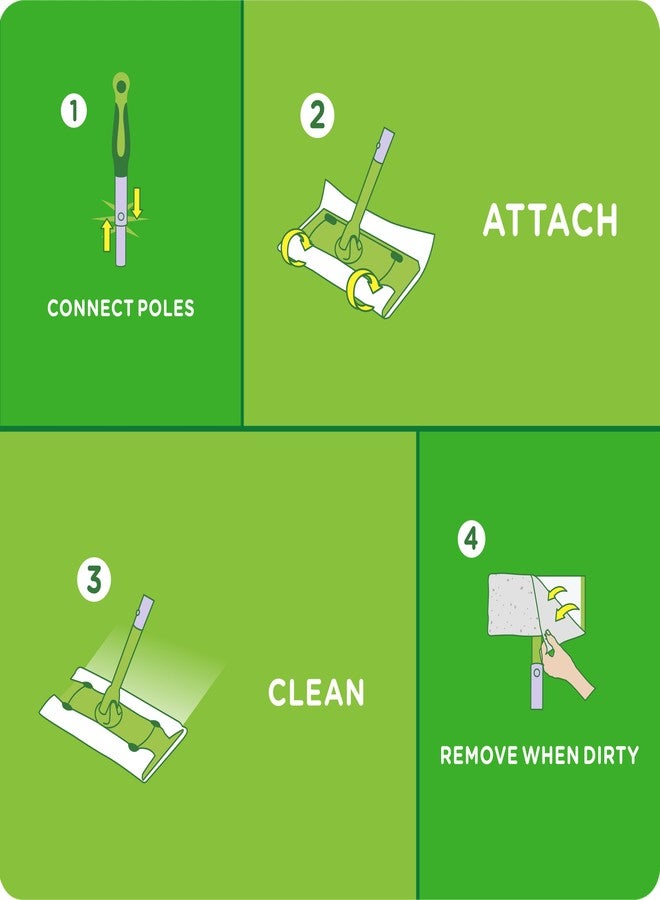 1

CONNECT POLES

2

ATTACH

3

CLEAN

4

REMOVE WHEN DIRTY