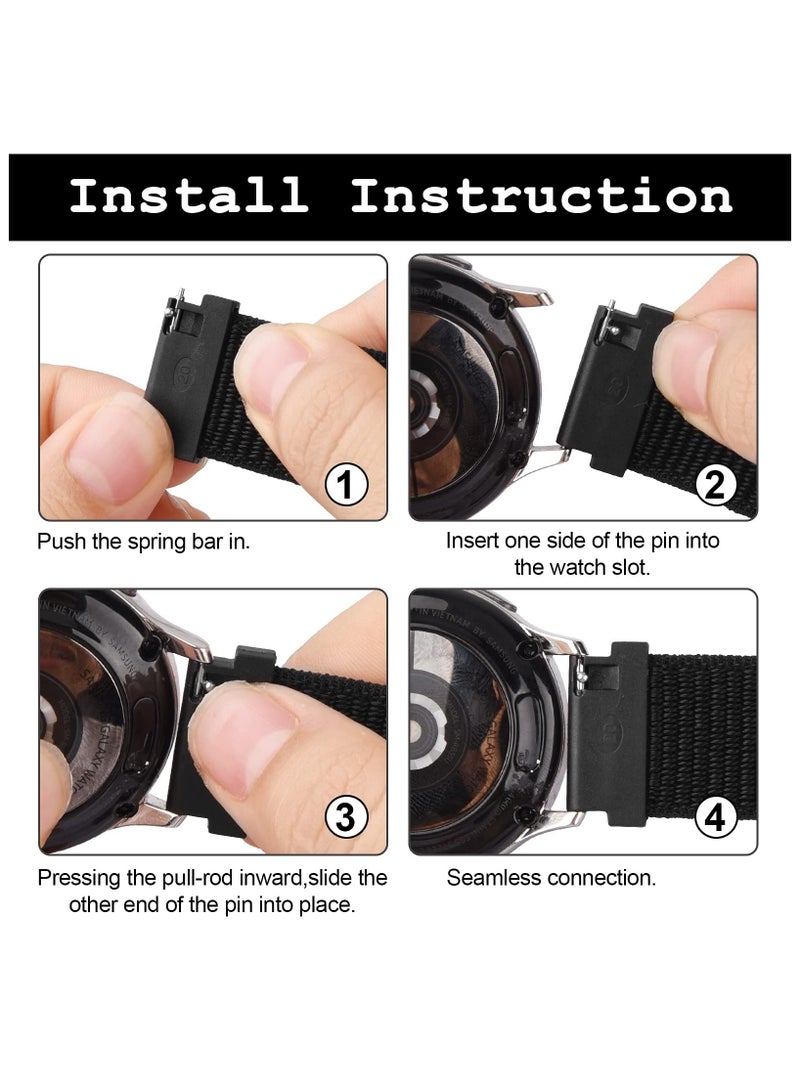 Install Instruction

1

Push the spring bar in.

2

Insert one side of the pin into the watch slot.

3

Pressing the pull-rod inward,slide the other end of the pin into place.

4

Seamless connection.