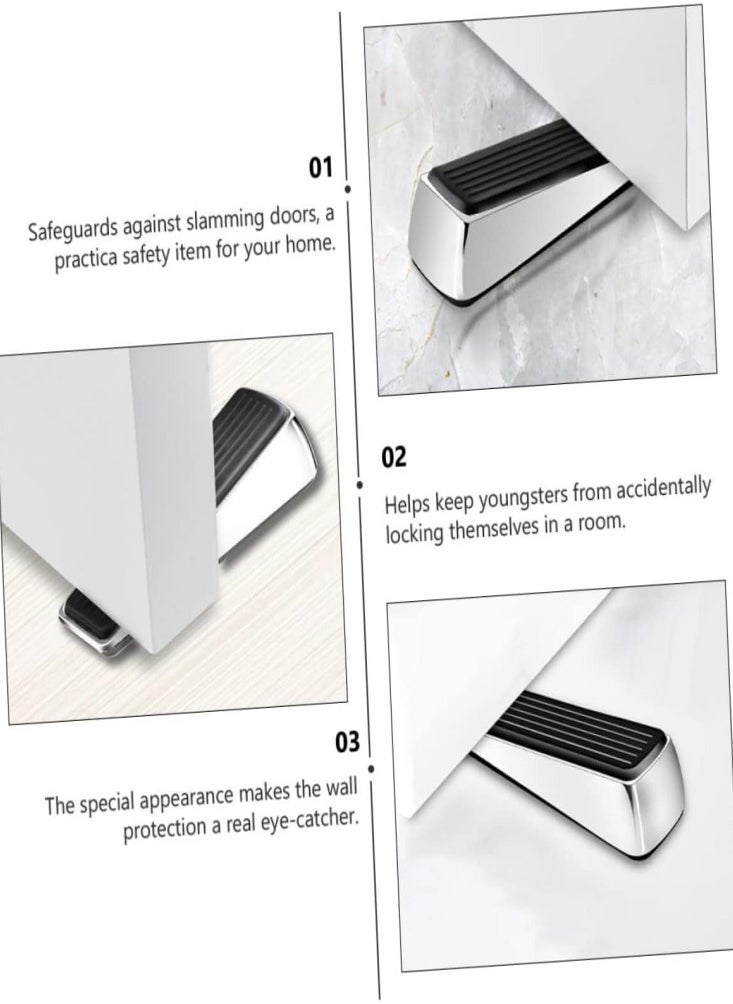 01

Safeguards against slamming doors, a practica safety item for your home.

02

Helps keep youngsters from accidentally locking themselves in a room.

03

The special appearance makes the wall protection a real eye-catcher.