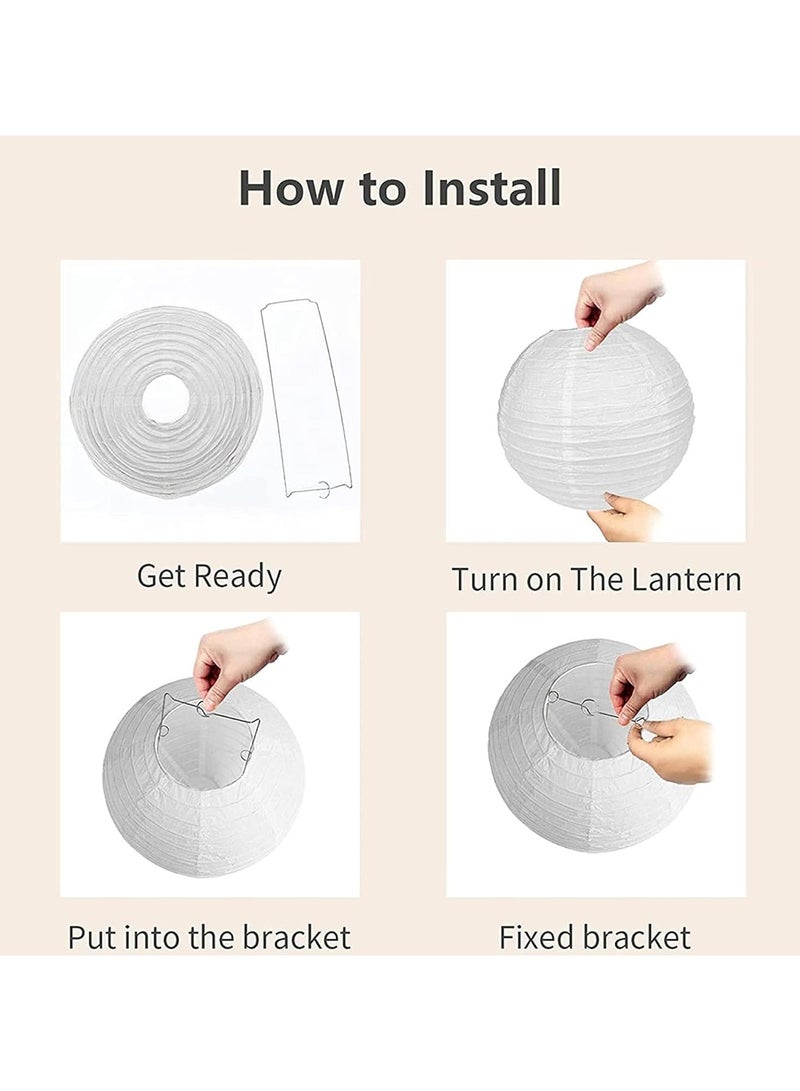 How to Install

Get Ready

Turn on The Lantern

Put into the bracket

Fixed bracket