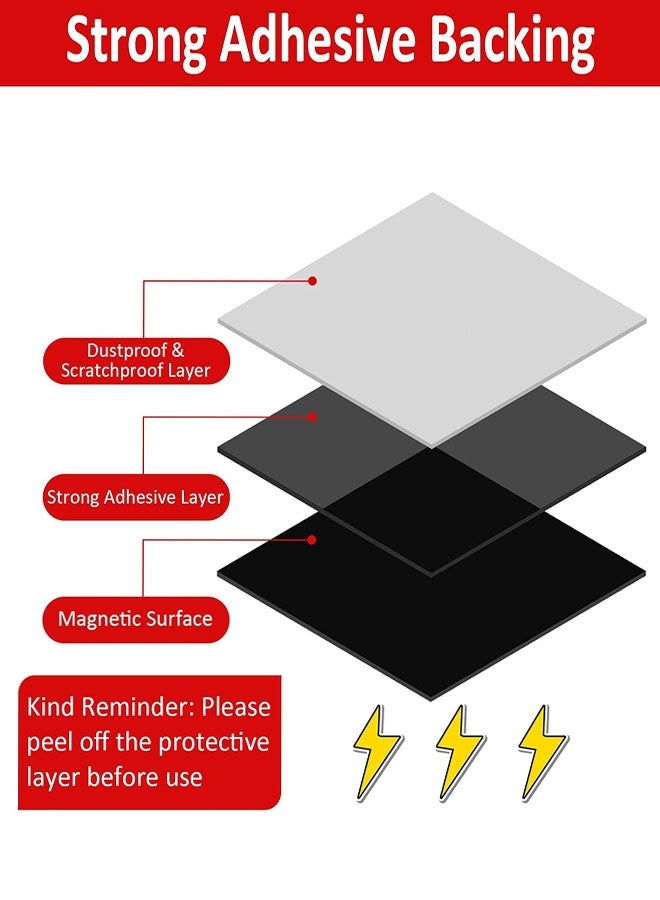 Strong Adhesive Backing

Dustproof & Scratchproof Layer

Strong Adhesive Layer

Magnetic Surface

Kind Reminder: Please peel off the protective layer before use