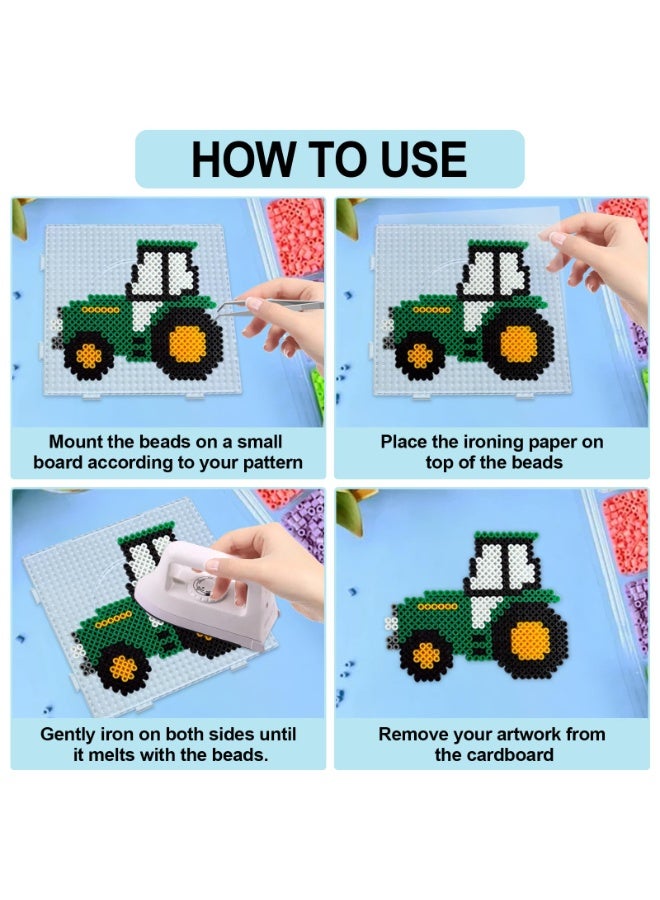 HOW TO USE

Mount the beads on a small board according to your pattern

Place the ironing paper on top of the beads

Gently iron on both sides until it melts with the beads.

Remove your artwork from the cardboard