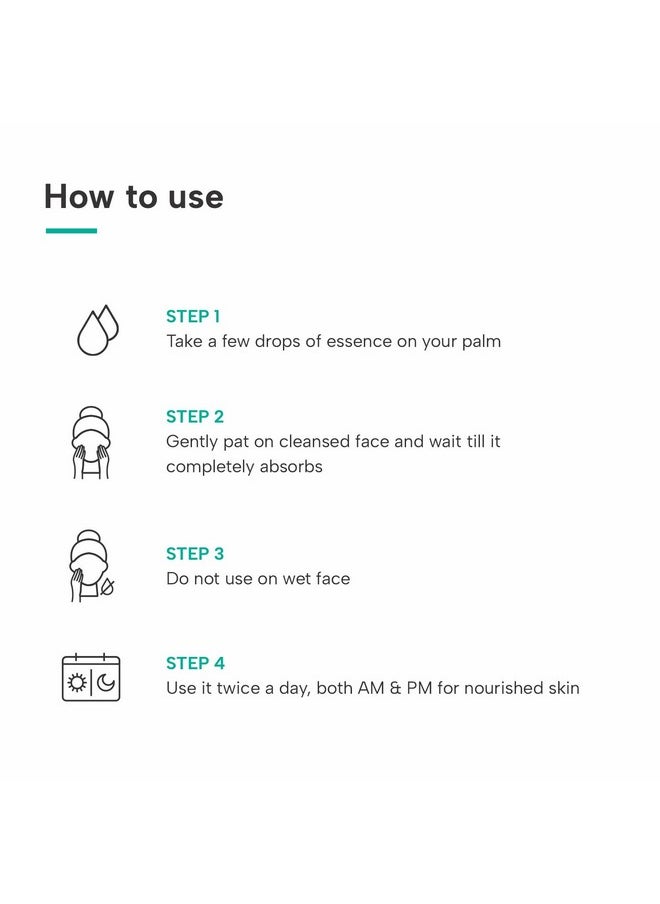 How to use

STEP 1
Take a few drops of essence on your palm

STEP 2
Gently pat on cleansed face and wait till it completely absorbs

STEP 3
Do not use on wet face

STEP 4
Use it twice a day, both AM & PM for nourished skin