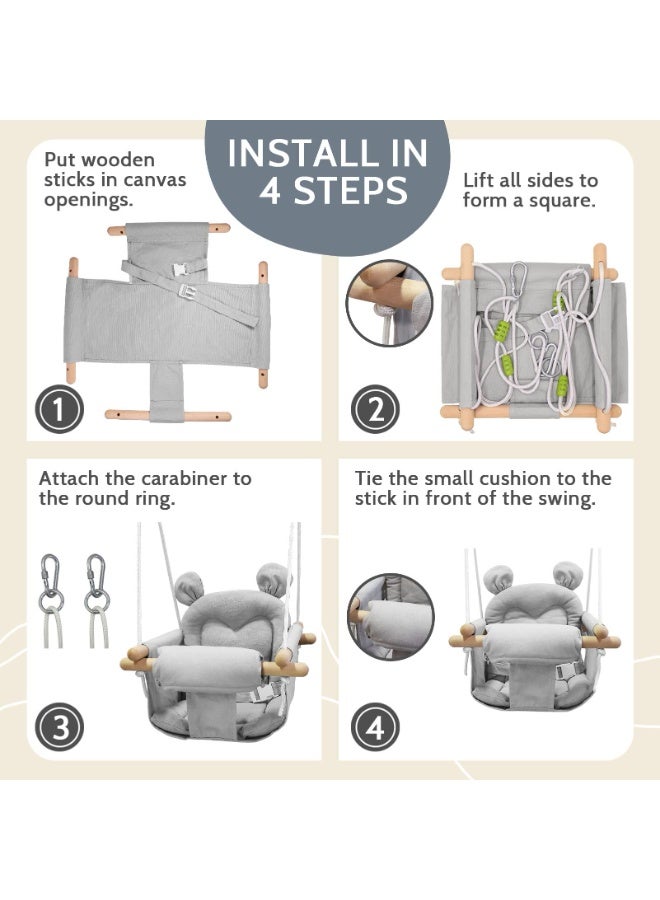 INSTALL IN 4 STEPS

Put wooden sticks in canvas openings.

1

Lift all sides to form a square.

2

Attach the carabiner to the round ring.

3

Tie the small cushion to the stick in front of the swing.

4