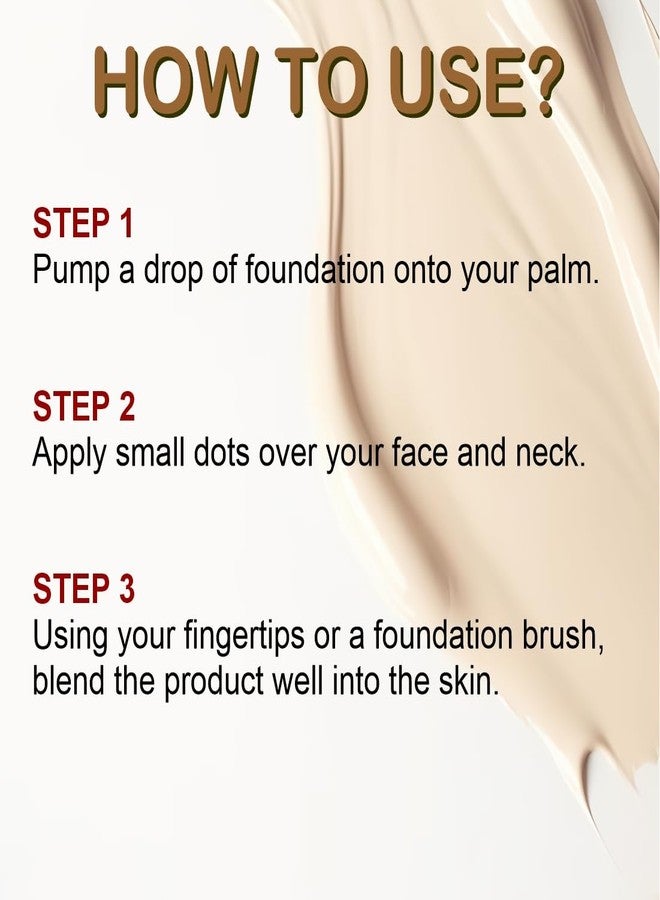 HOW TO USE?

STEP 1
Pump a drop of foundation onto your palm.

STEP 2
Apply small dots over your face and neck.

STEP 3
Using your fingertips or a foundation brush, blend the product well into the skin.