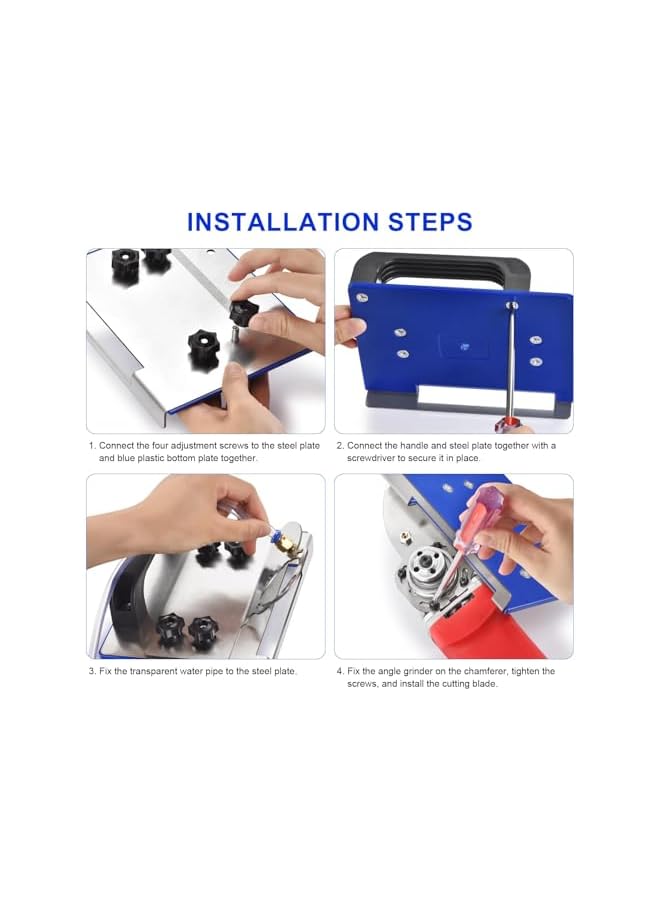 INSTALLATION STEPS

1. Connect the four adjustment screws to the steel plate and blue plastic bottom plate together.

2. Connect the handle and steel plate together with a screwdriver to secure it in place.

3. Fix the transparent water pipe to the steel plate.

4. Fix the angle grinder on the chamferer, tighten the screws, and install the cutting blade.