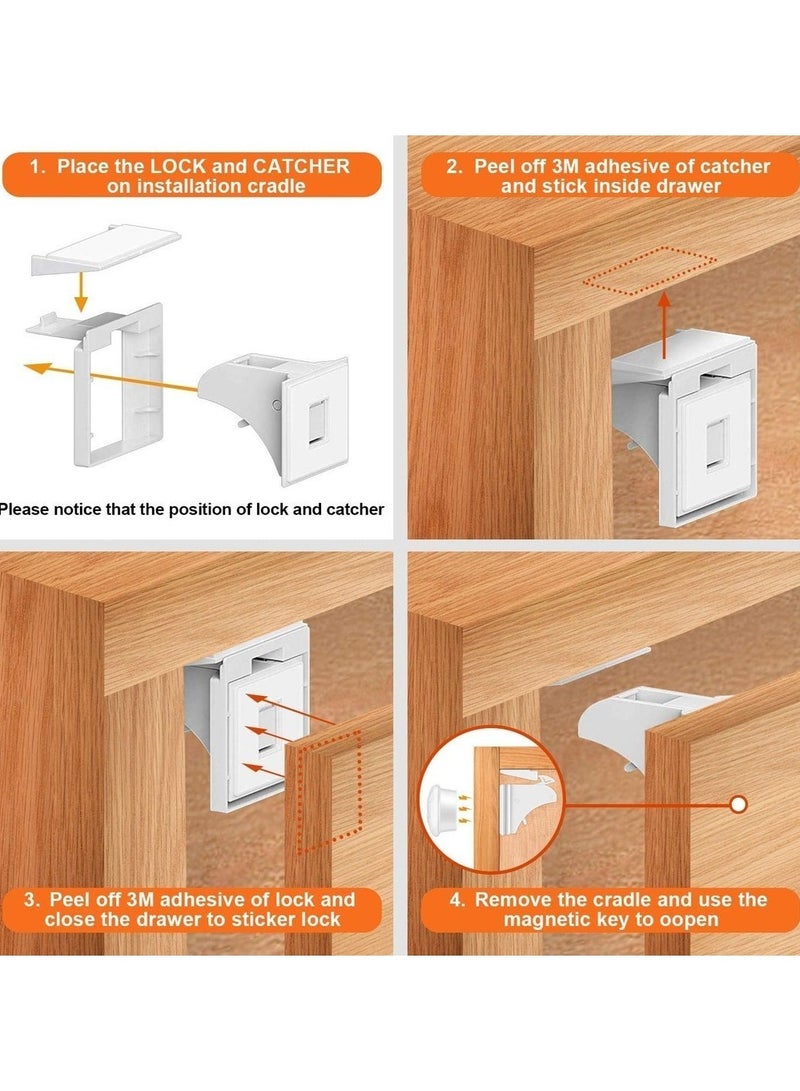 1. Place the LOCK and CATCHER on installation cradle

Please notice that the position of lock and catcher

2. Peel off 3M adhesive of catcher and stick inside drawer

3. Peel off 3M adhesive of lock and close the drawer to sticker lock

4. Remove the cradle and use the magnetic key to oopen