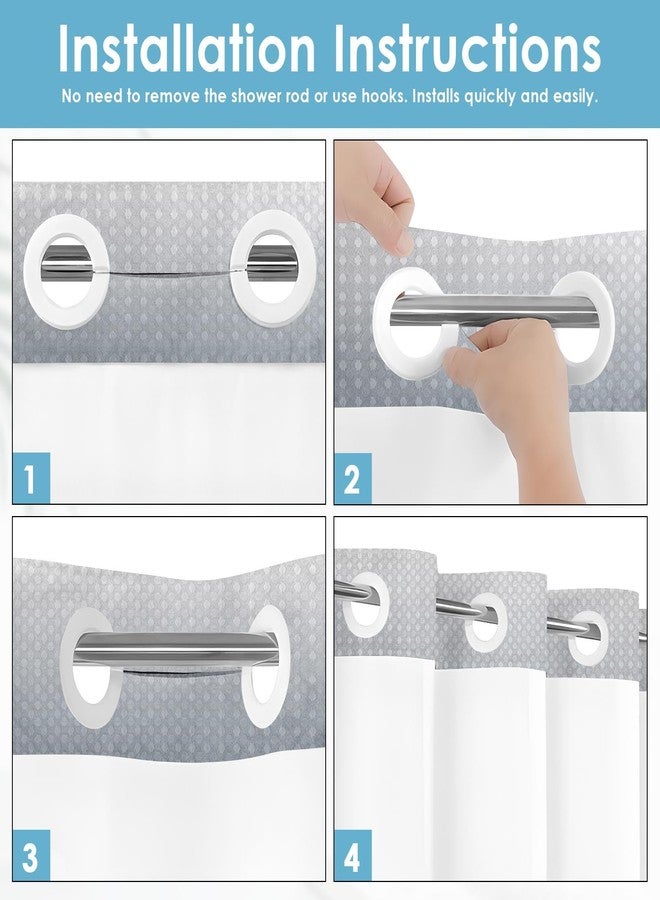 Installation Instructions

No need to remove the shower rod or use hooks. Installs quickly and easily.

1

2

3

4