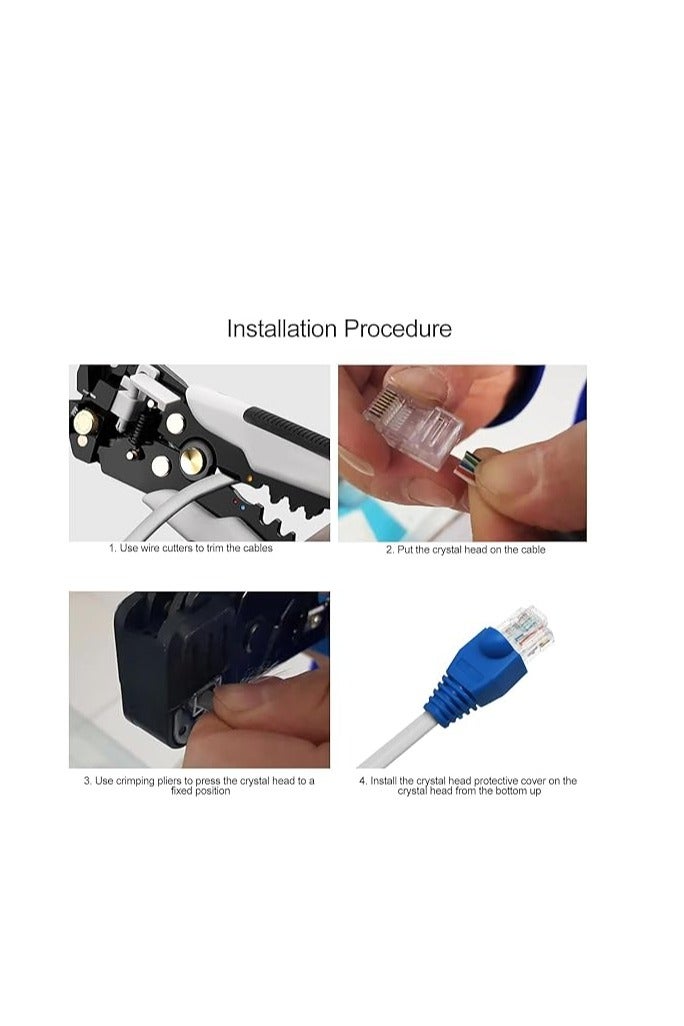 Installation Procedure

1. Use wire cutters to trim the cables

2. Put the crystal head on the cable

3. Use crimping pliers to press the crystal head to a fixed position

4. Install the crystal head protective cover on the crystal head from the bottom up