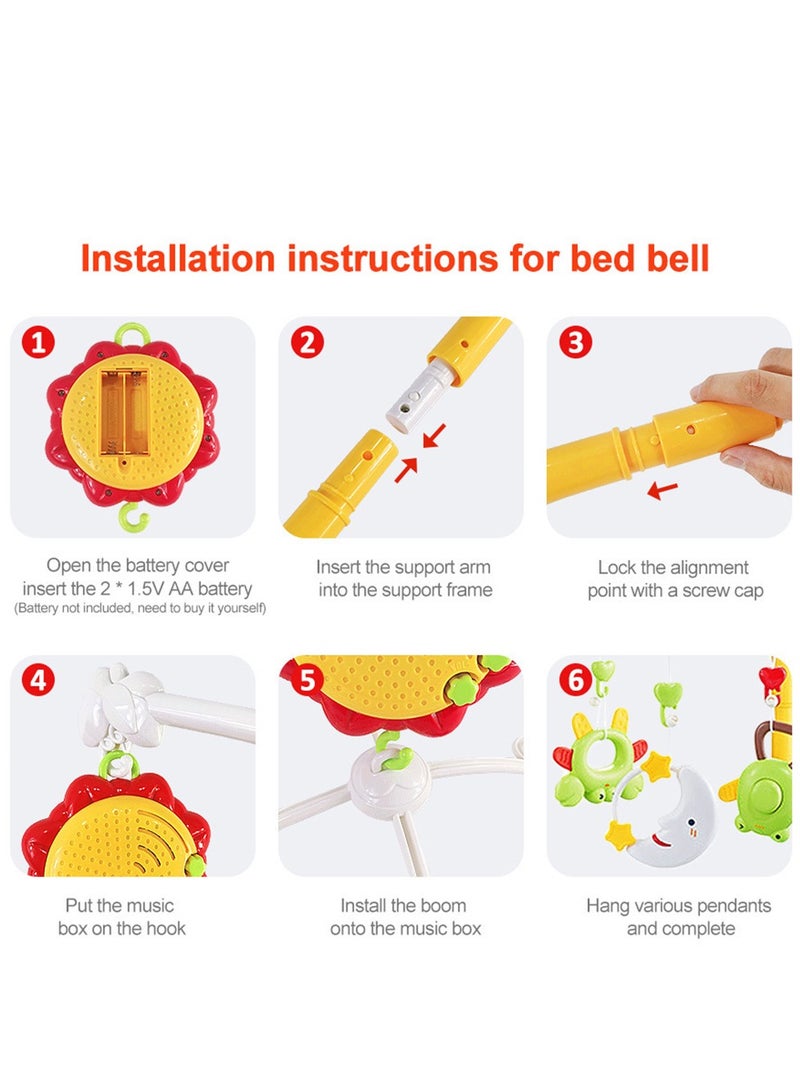 Installation instructions for bed bell

1

Open the battery cover insert the 2 * 1.5V AA battery
(Battery not included, need to buy it yourself)

2

Insert the support arm into the support frame

3

Lock the alignment point with a screw cap

4

Put the music box on the hook

5

Install the boom onto the music box

6

Hang various pendants and complete