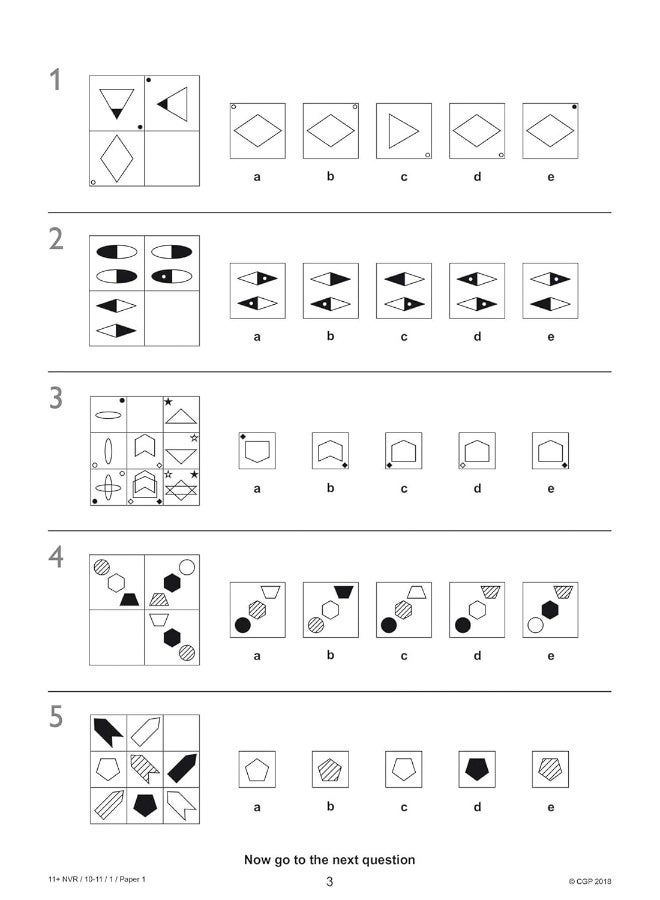 1

a b c d e

2

a b c d e

3

a b c d e

4

a b c d e

5

a b c d e

Now go to the next question

11+ NVR / 10-11 / 1 / Paper 1

3

© CGP 2018