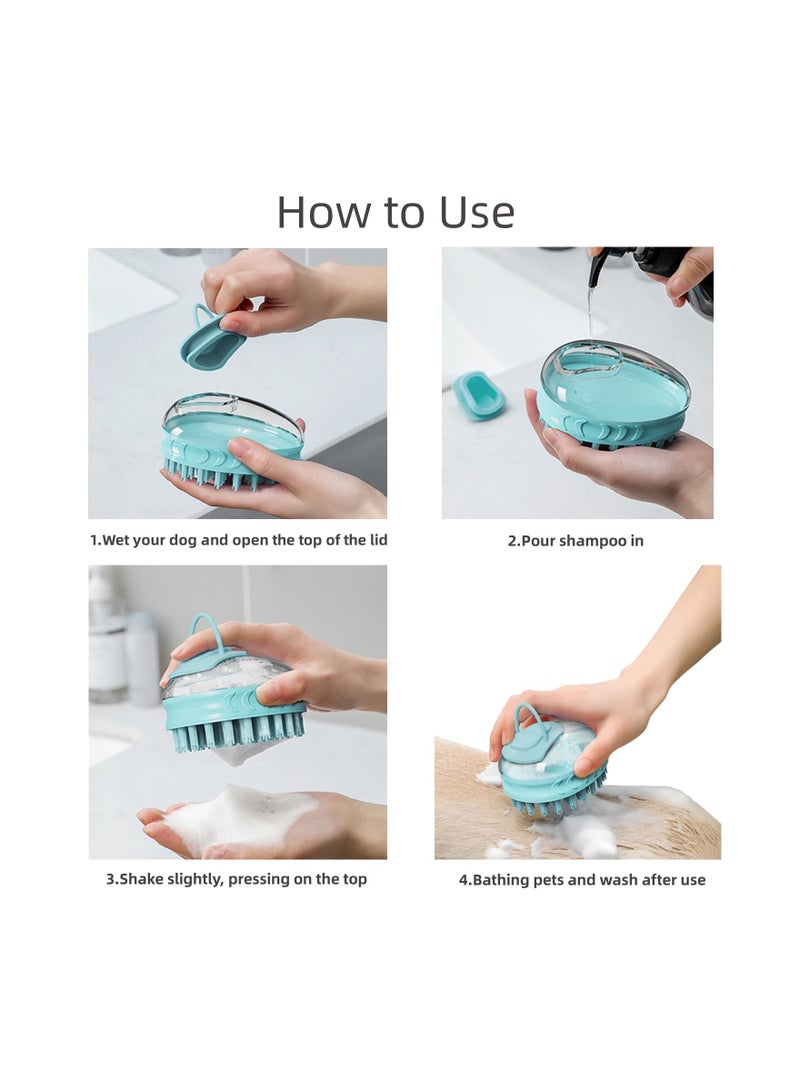 How to Use

1.Wet your dog and open the top of the lid

2.Pour shampoo in

3.Shake slightly, pressing on the top

4.Bathing pets and wash after use