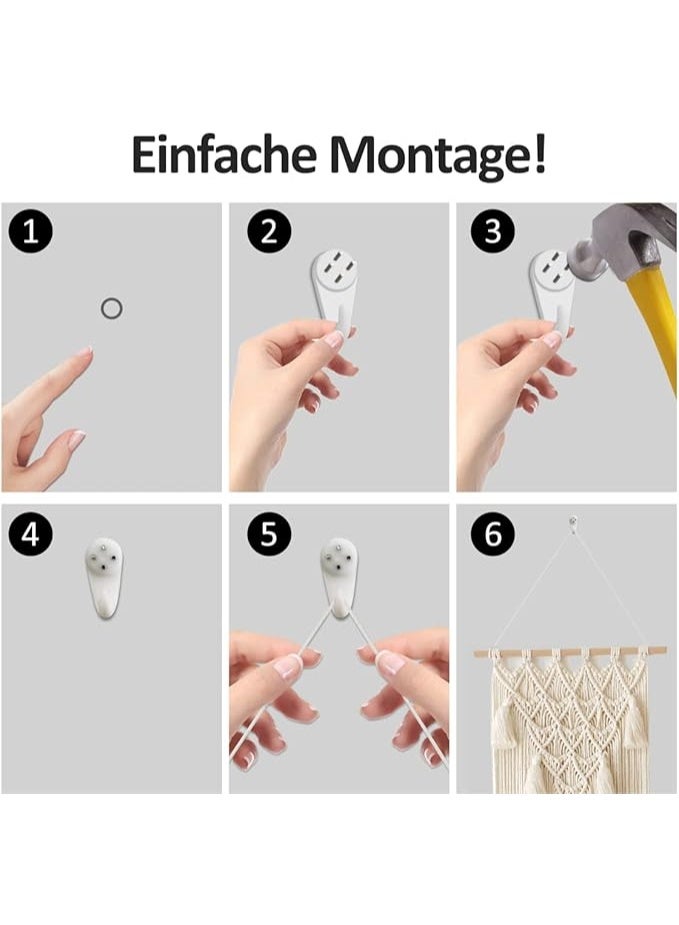 Einfache Montage!

1

2

3

4

5

6