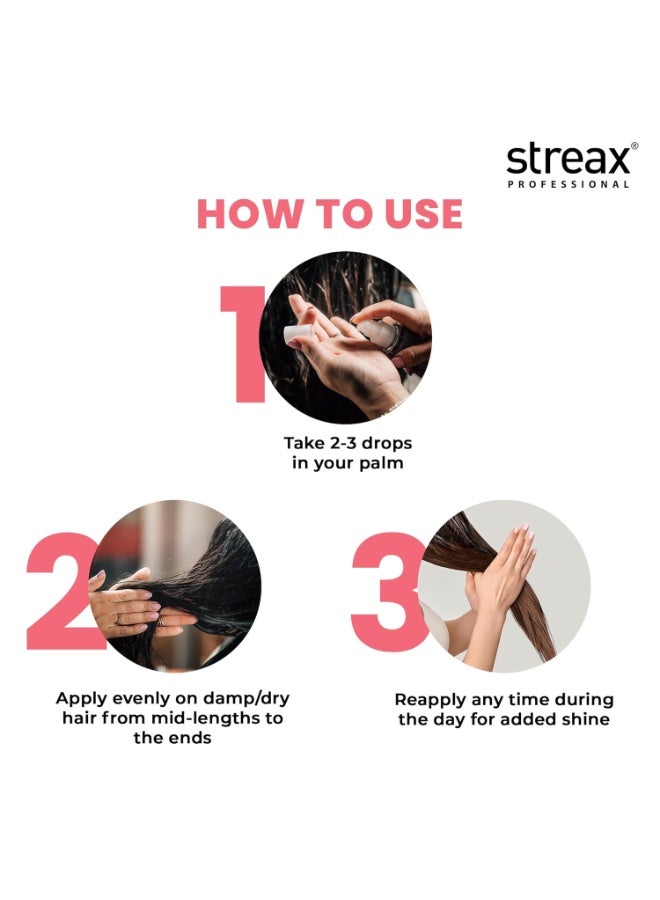 streax®
PROFESSIONAL

HOW TO USE

1

Take 2-3 drops in your palm

2

Apply evenly on damp/dry hair from mid-lengths to the ends

3

Reapply any time during the day for added shine