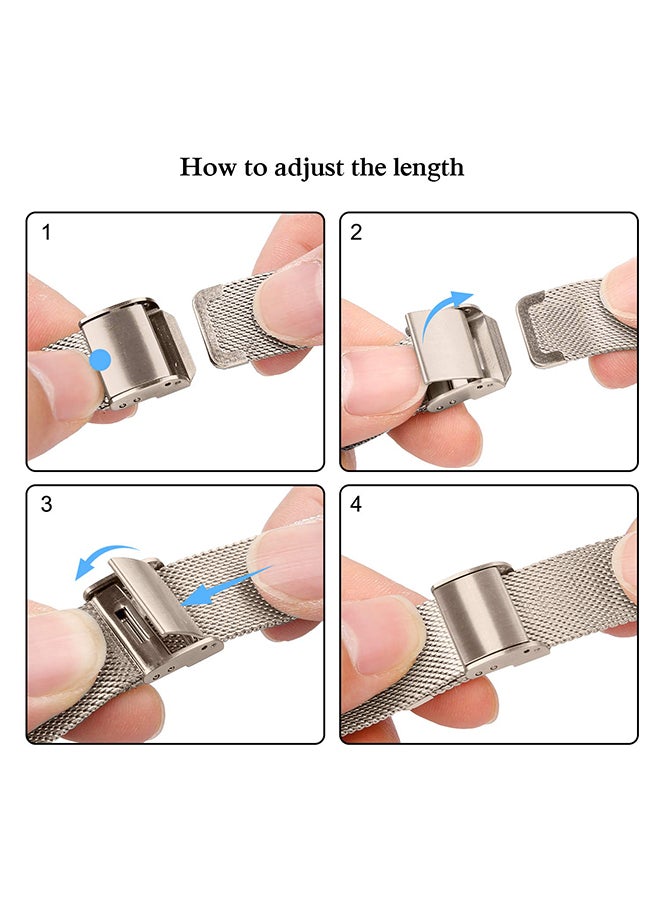 How to adjust the length

1

2

3

4