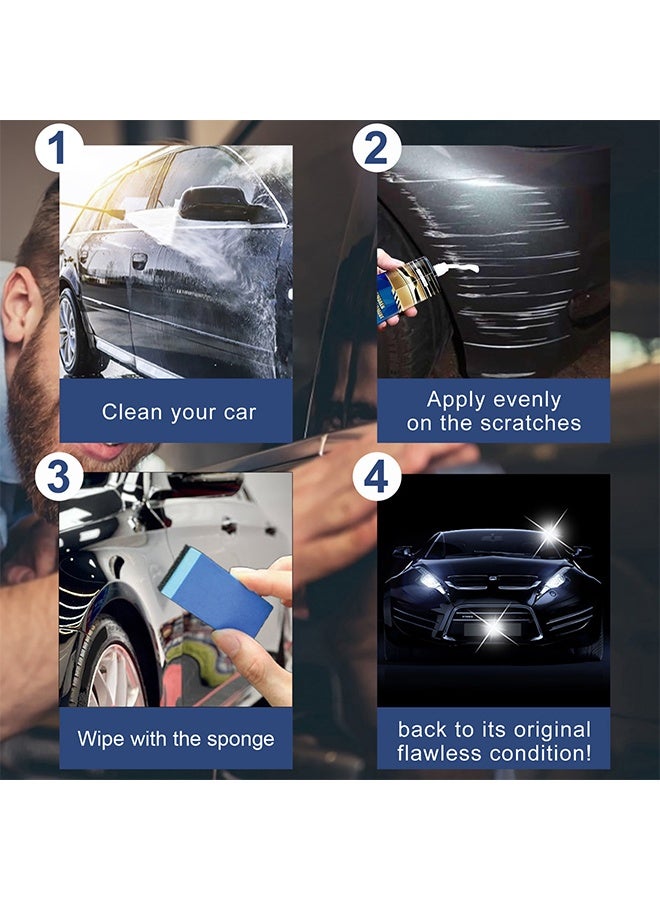 1

Clean your car

2

Apply evenly on the scratches

3

Wipe with the sponge

4

back to its original flawless condition!